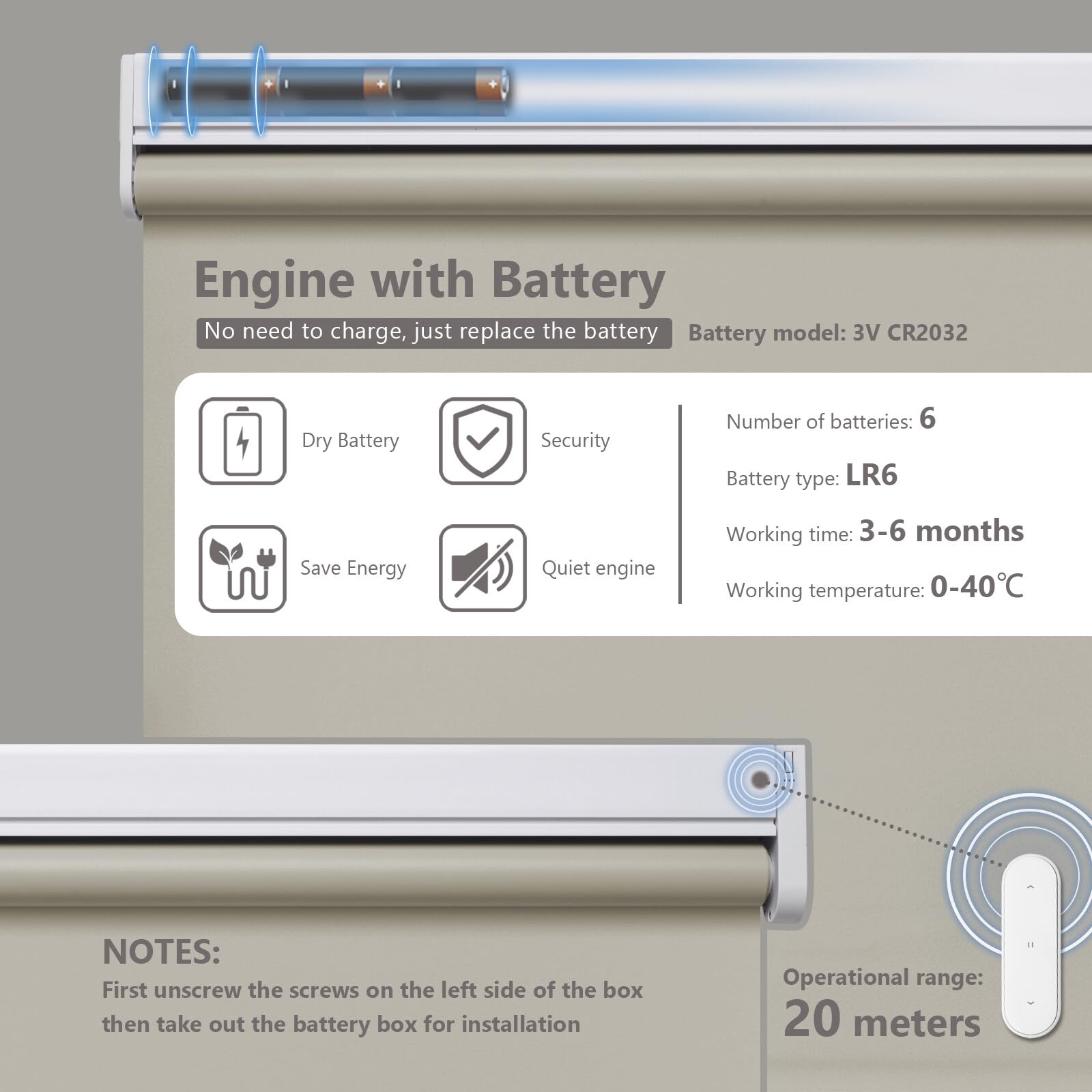 Engine with Battery

No need to charge, just replace the battery

Battery model: 3V CR2032

Dry Battery

Security

Save Energy

Quiet engine

Number of batteries: 6

Battery type: LR6

Working time: 3-6 months

Working temperature: 0-40℃

NOTES:
First unscrew the screws on the left side of the box then take out the battery box for installation

Operational range:
20 meters