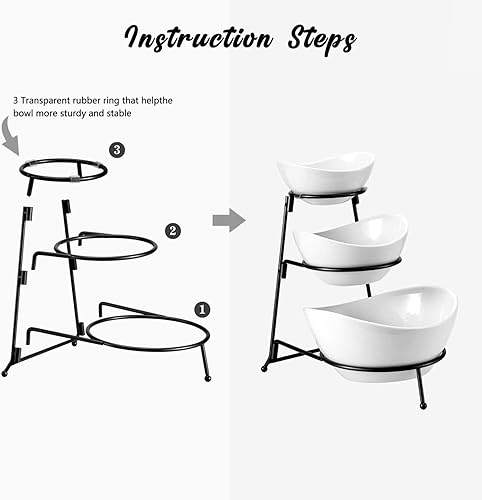 Instruction Steps

3 Transparent rubber ring that helpthe bowl more sturdy and stable

3

2

1