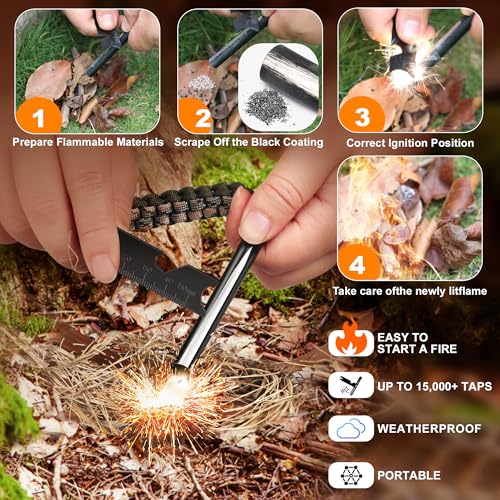 1
Prepare Flammable Materials

2
Scrape Off the Black Coating

3
Correct Ignition Position

4
Take care ofthe newly litflame

EASY TO START A FIRE

UP TO 15,000+ TAPS

WEATHERPROOF

PORTABLE