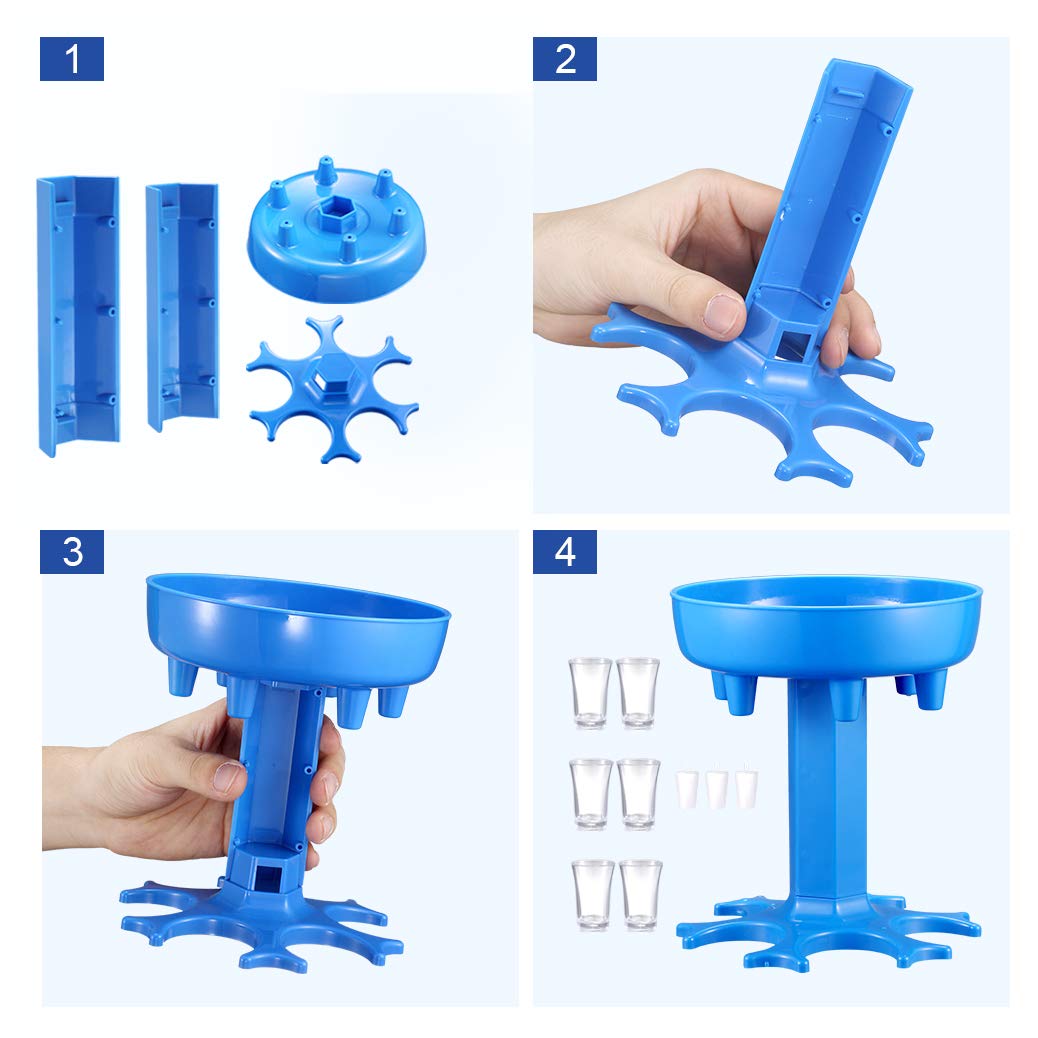 1

2

3

4