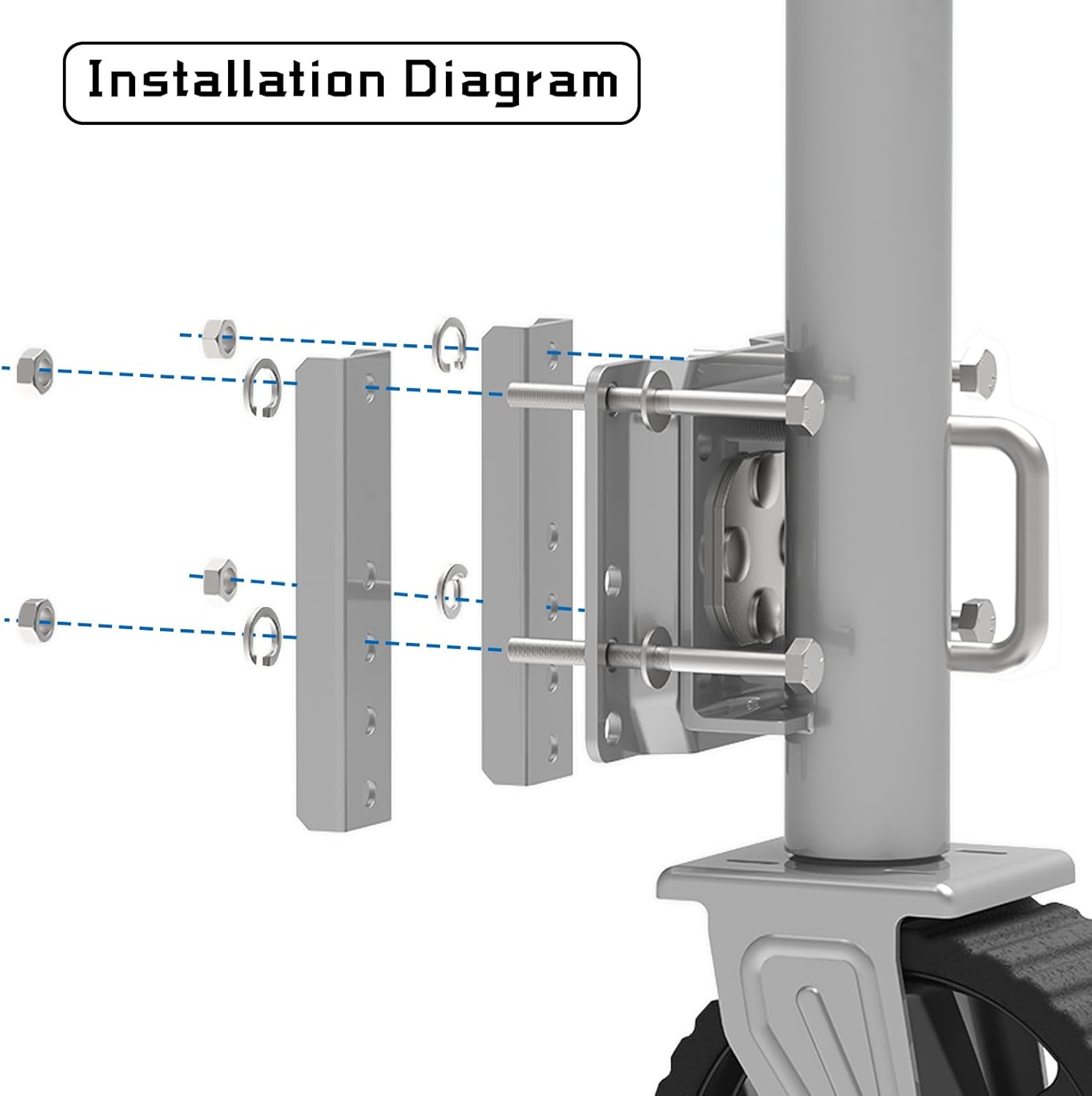 Installation Diagram