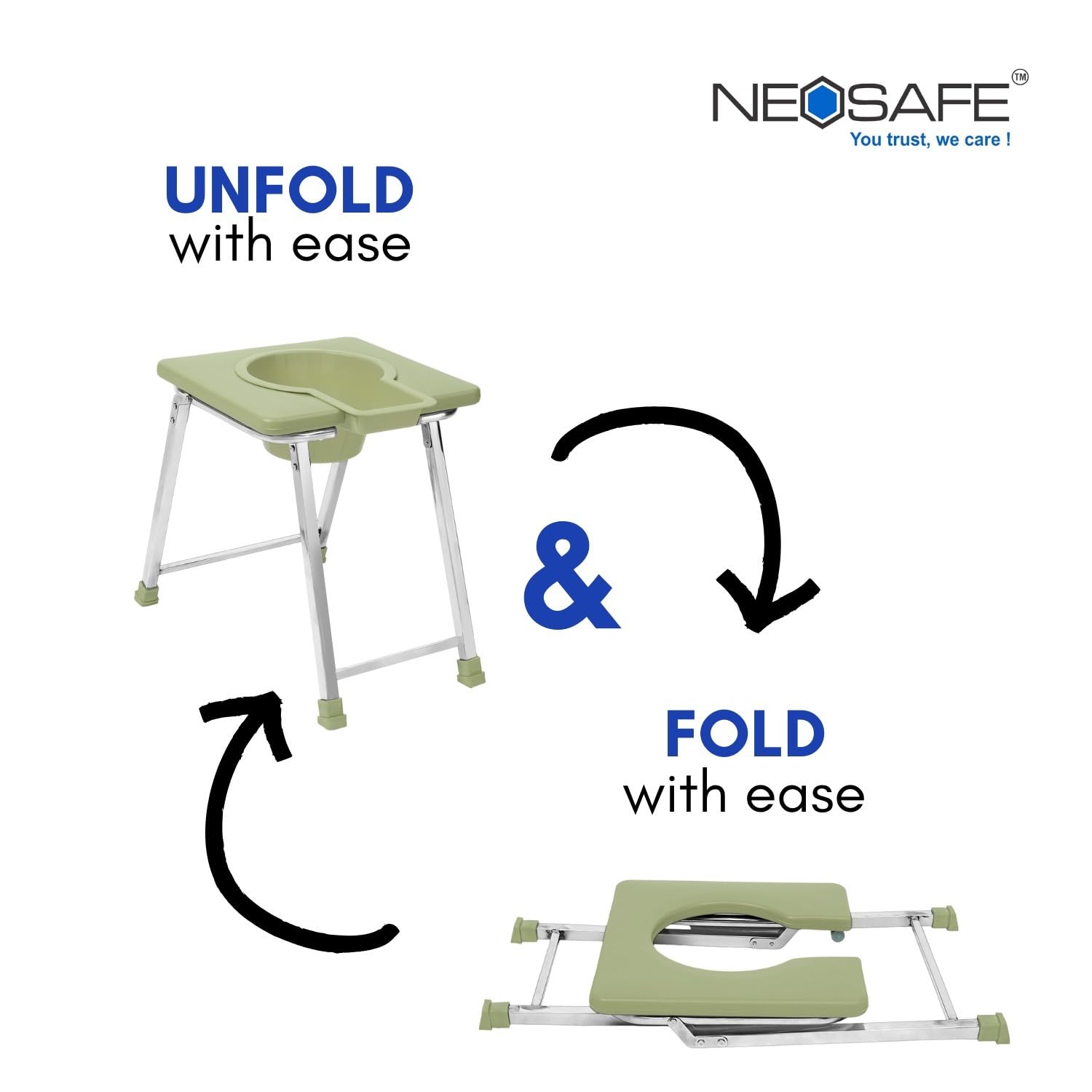 NEOSAFE™
You trust, we care !

UNFOLD
with ease

&

FOLD
with ease