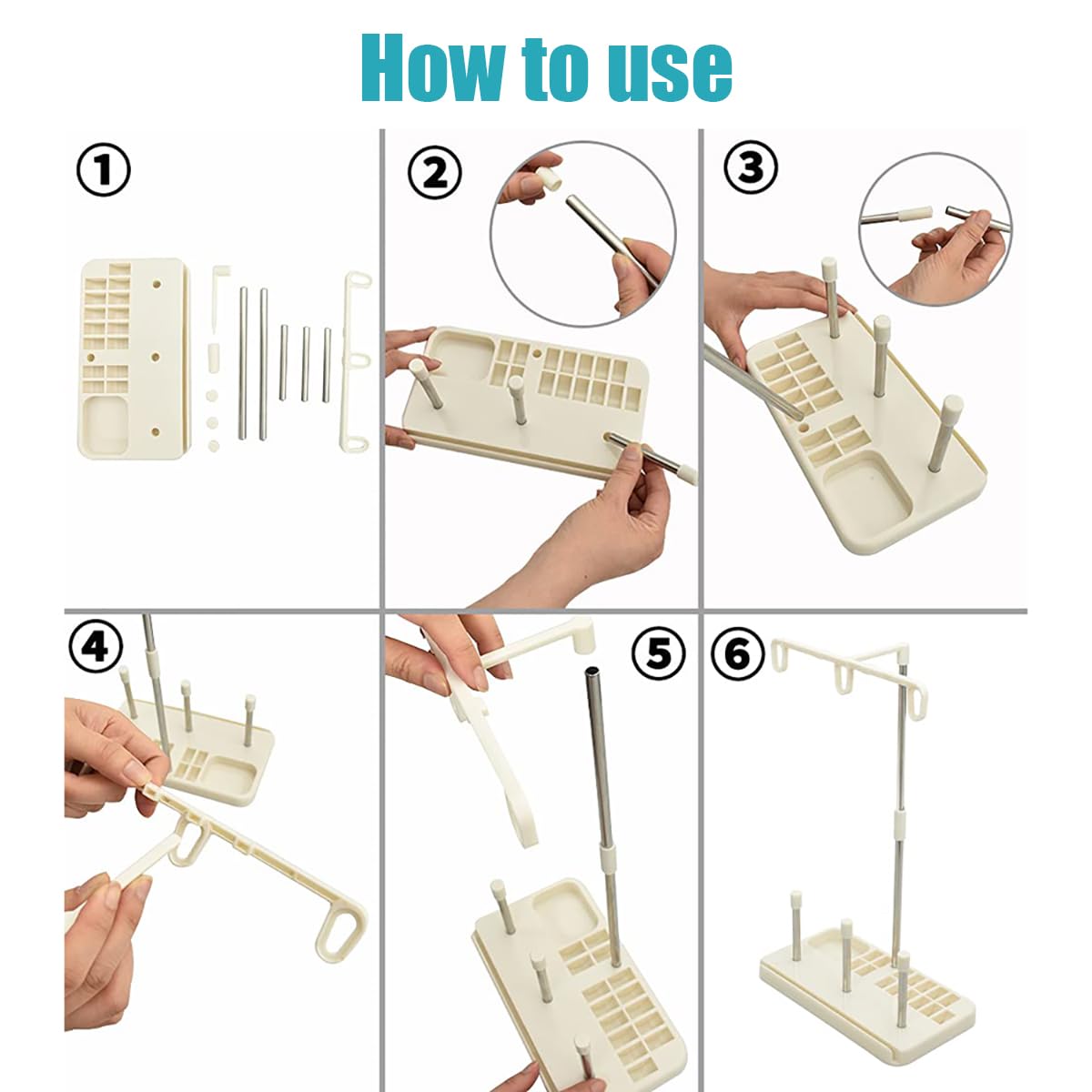 How to use

①

②

③

④

⑤

⑥