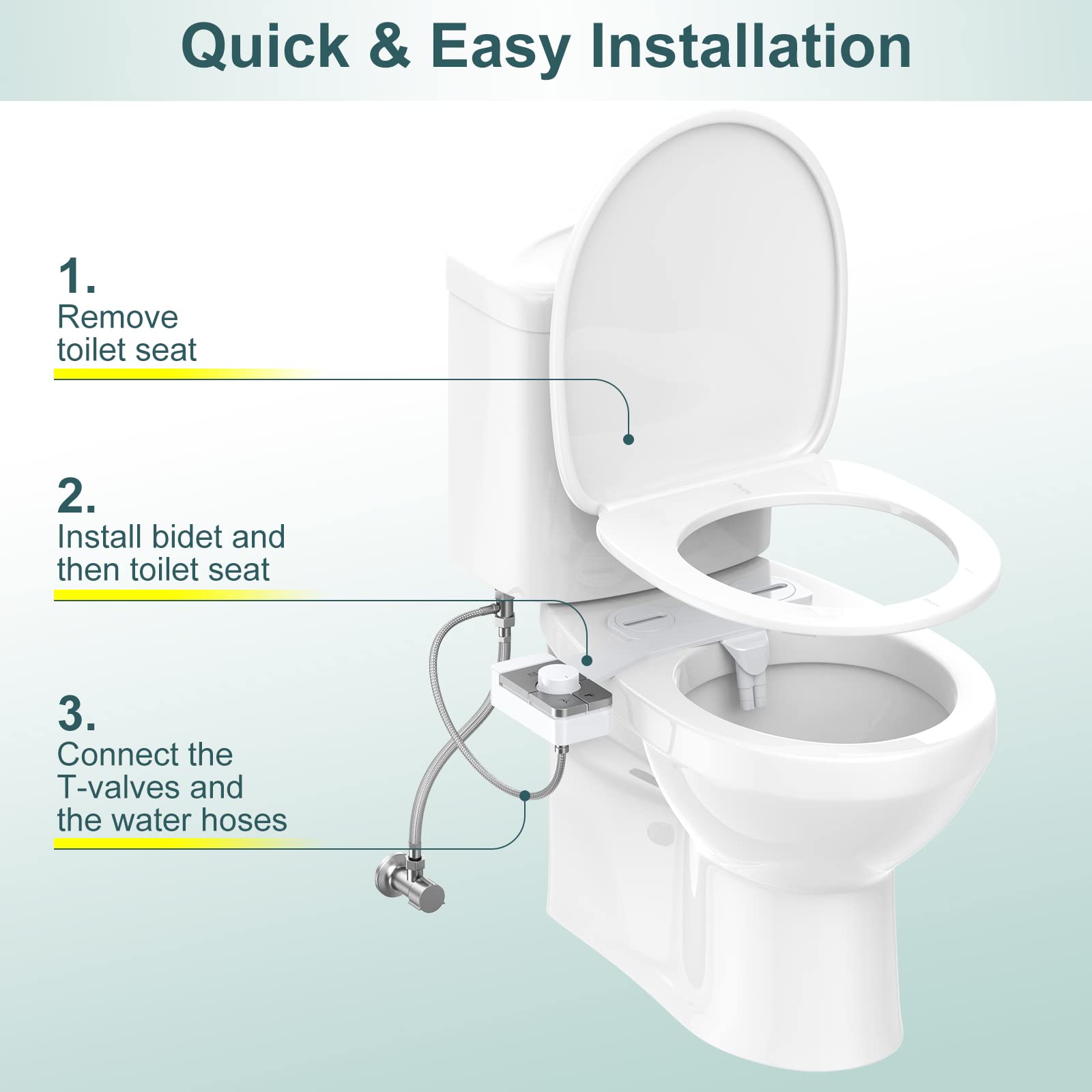 Quick & Easy Installation

1.
Remove toilet seat

2.
Install bidet and then toilet seat

3.
Connect the T-valves and the water hoses