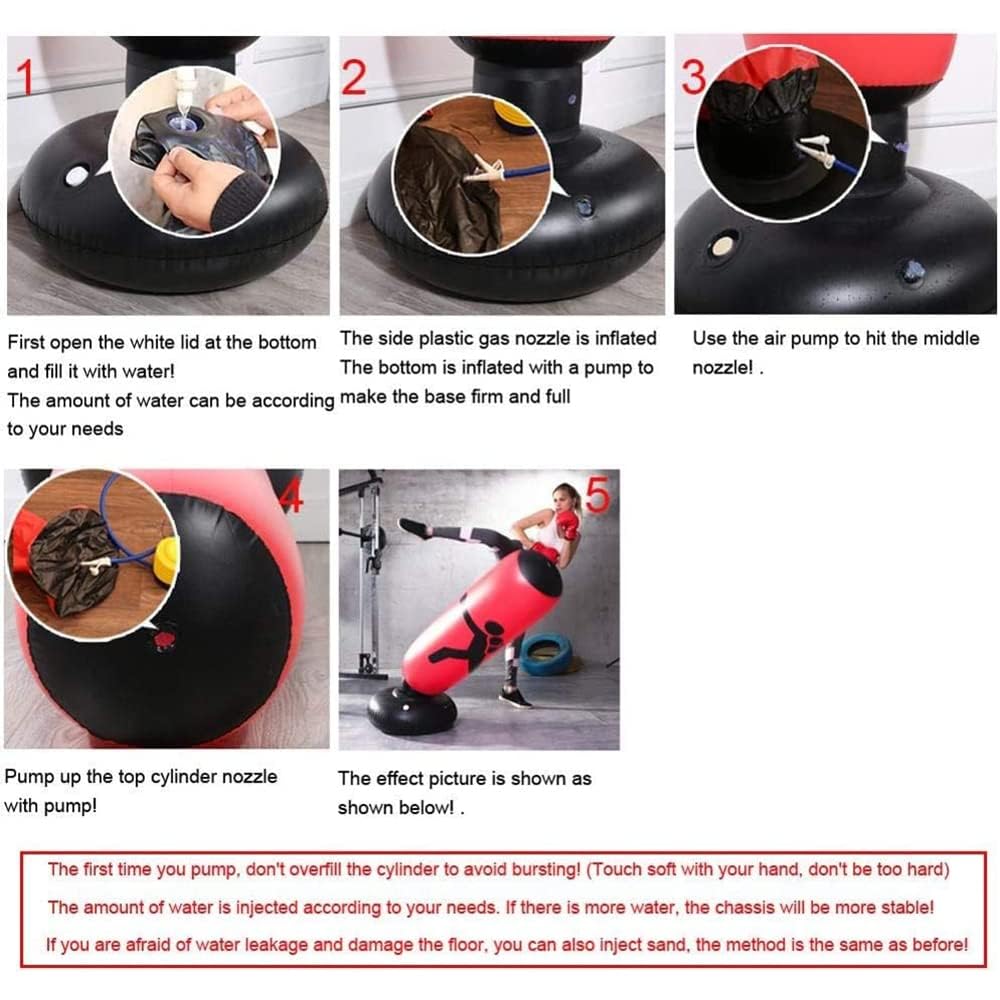 1

First open the white lid at the bottom and fill it with water!
The amount of water can be according to your needs

2

The side plastic gas nozzle is inflated
The bottom is inflated with a pump to make the base firm and full

3

Use the air pump to hit the middle nozzle! .

4

Pump up the top cylinder nozzle with pump!

5

The effect picture is shown as shown below! .

The first time you pump, don't overfill the cylinder to avoid bursting! (Touch soft with your hand, don't be too hard)
The amount of water is injected according to your needs. If there is more water, the chassis will be more stable!
If you are afraid of water leakage and damage the floor, you can also inject sand, the method is the same as before!