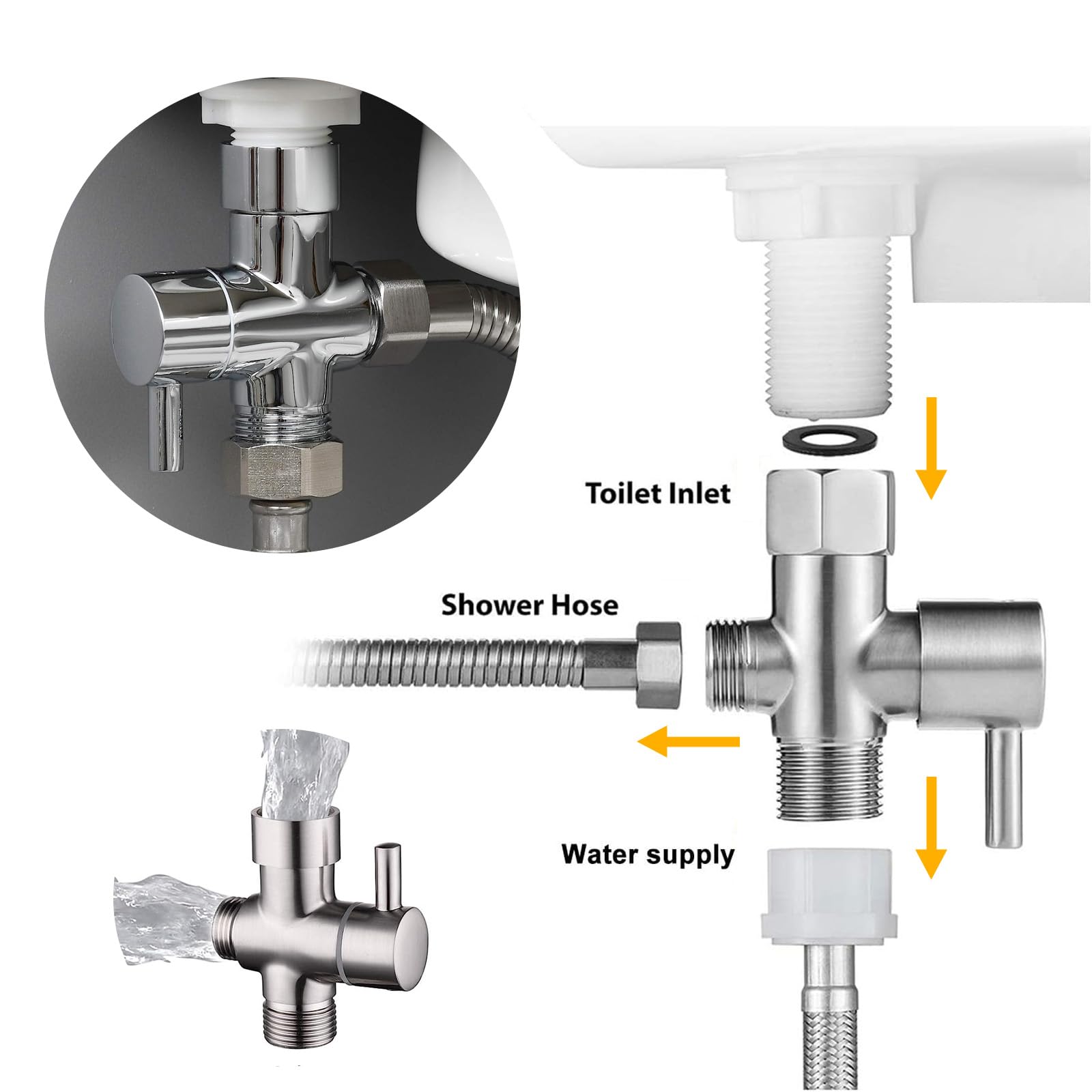 Toilet Inlet

Shower Hose

Water supply