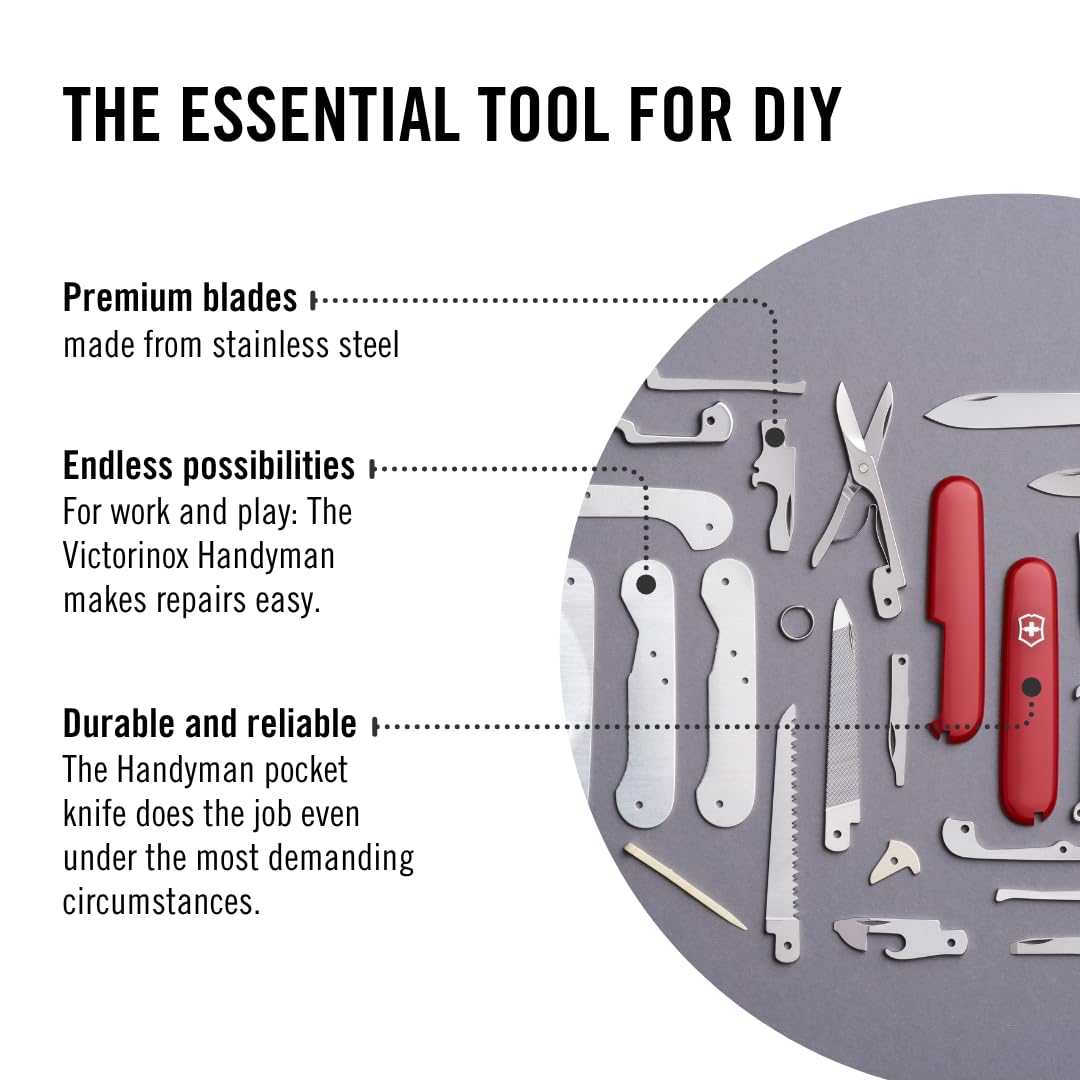 THE ESSENTIAL TOOL FOR DIY

Premium blades
made from stainless steel

Endless possibilities
For work and play: The Victorinox Handyman makes repairs easy.

Durable and reliable
The Handyman pocket knife does the job even under the most demanding circumstances.