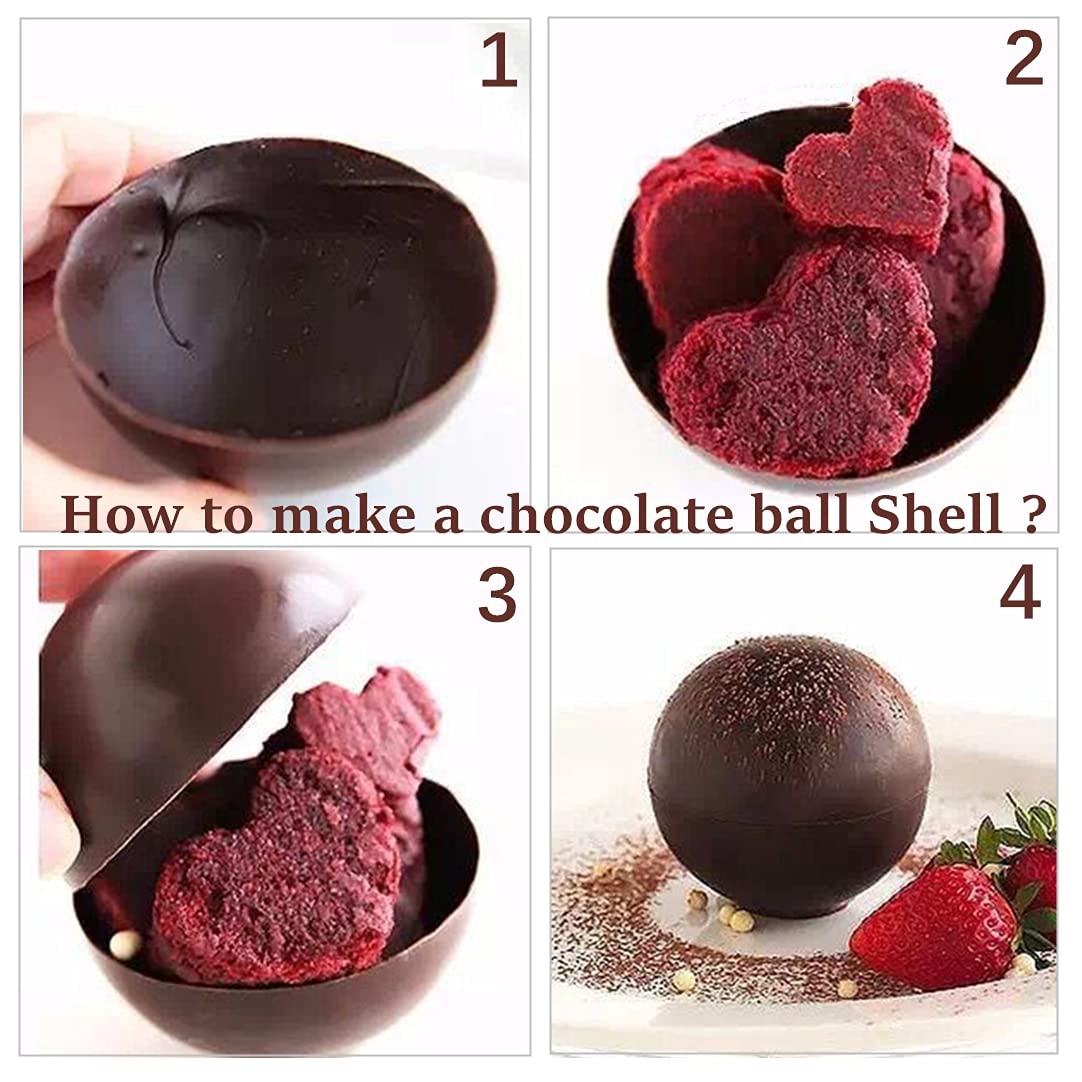 1

2

How to make a chocolate ball Shell ?

3

4