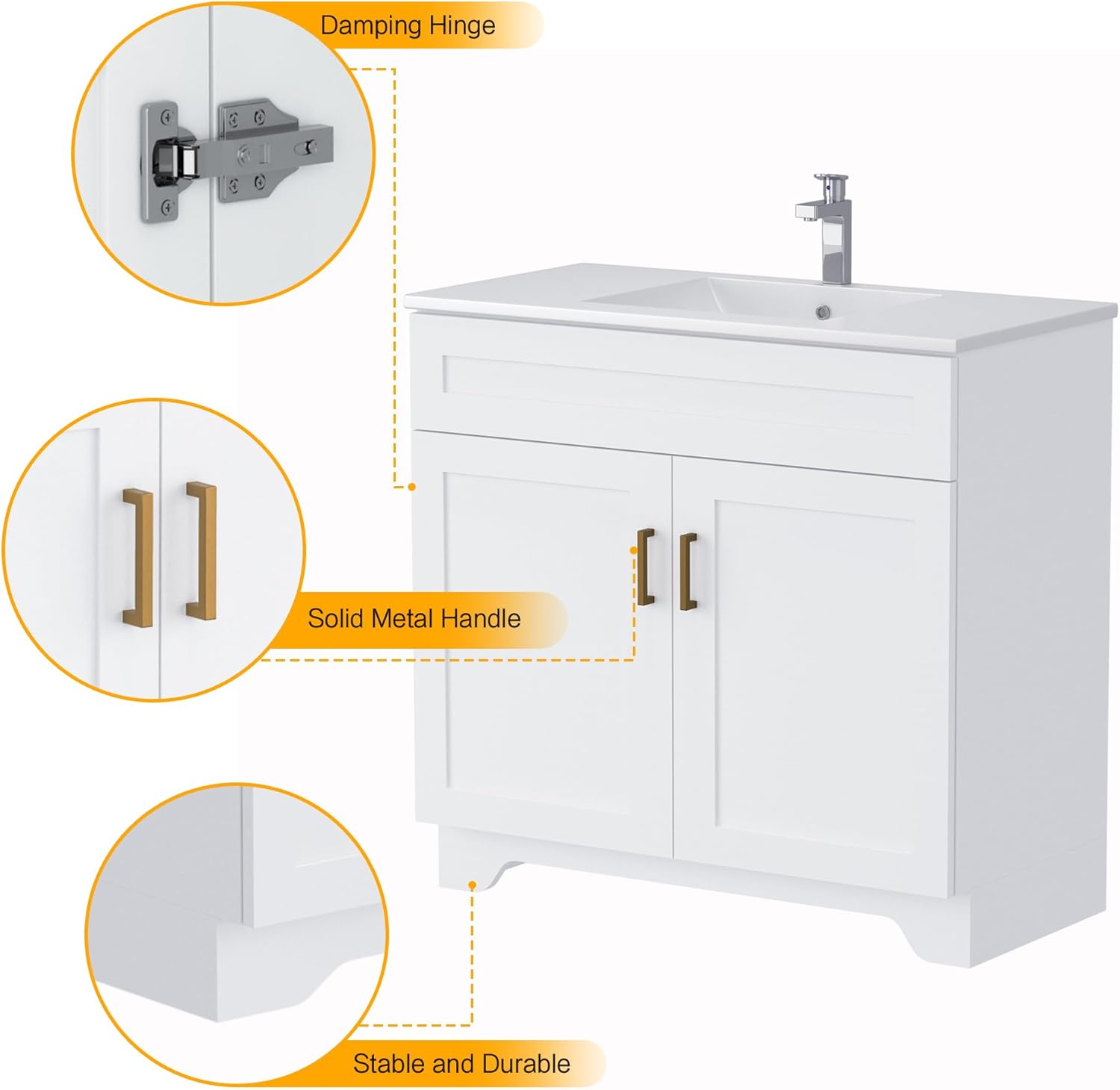 Damping Hinge

Solid Metal Handle

Stable and Durable