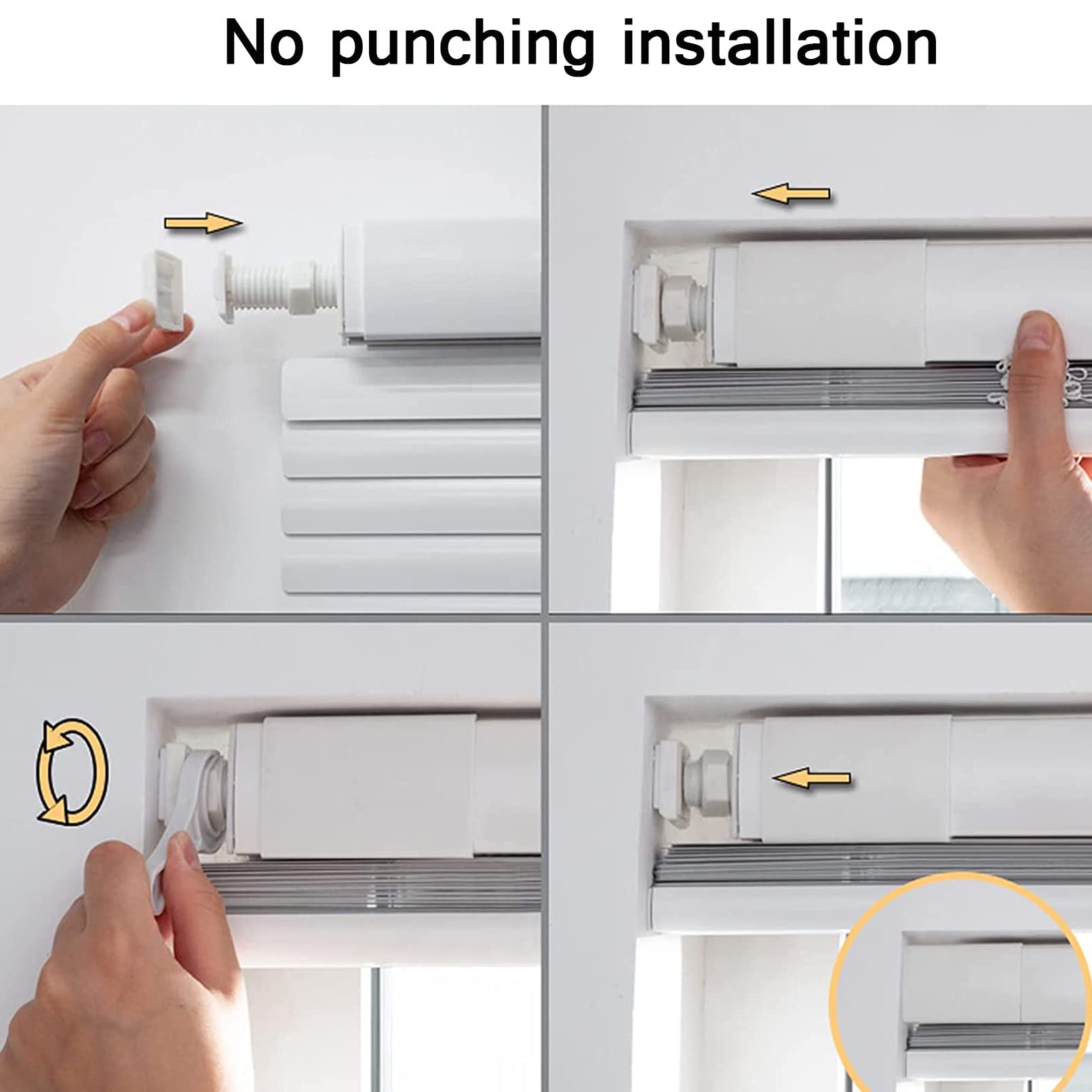 No punching installation