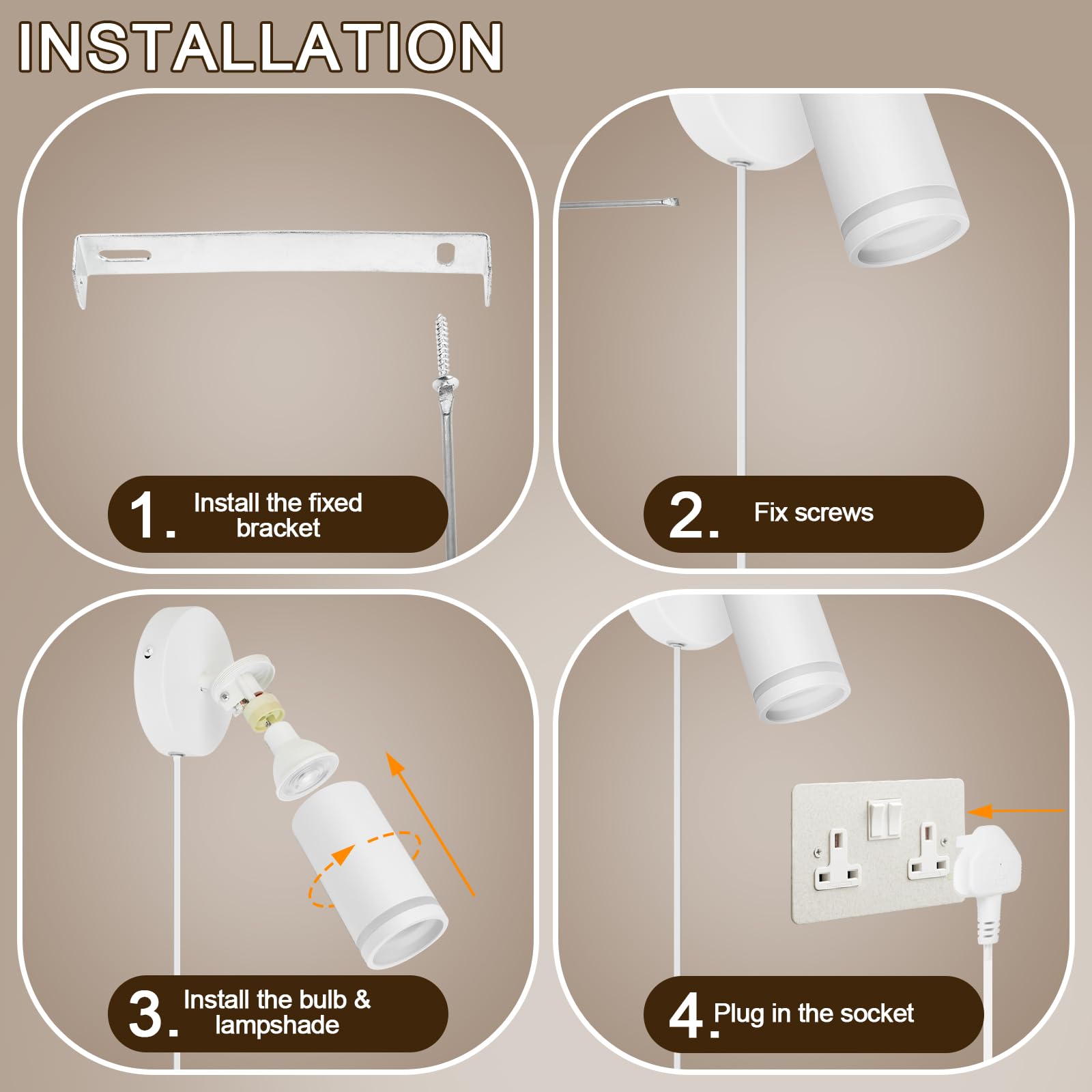 INSTALLATION

1. Install the fixed bracket

2. Fix screws

3. Install the bulb & lampshade

4. Plug in the socket