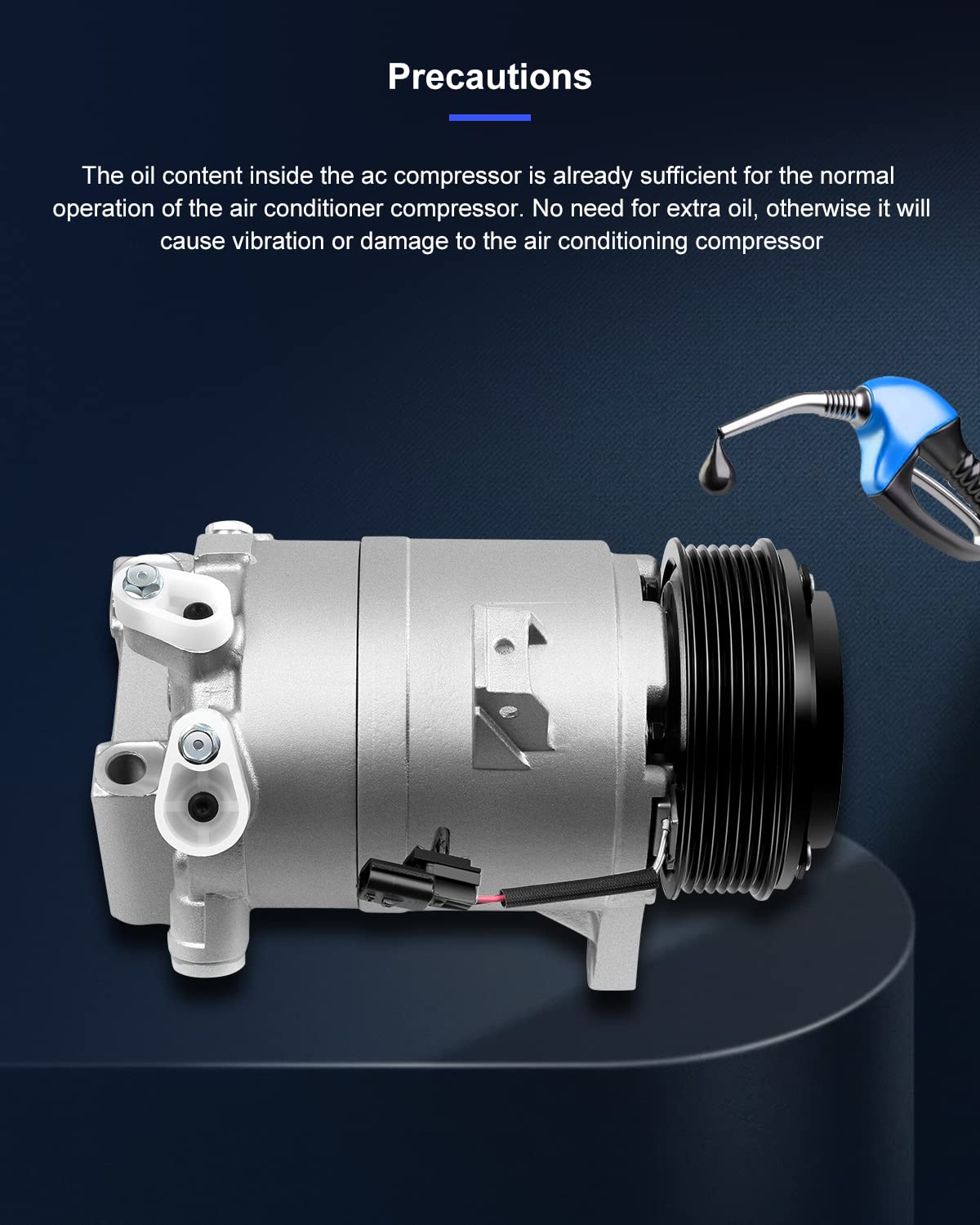 Precautions

The oil content inside the ac compressor is already sufficient for the normal operation of the air conditioner compressor. No need for extra oil, otherwise it will cause vibration or damage to the air conditioning compressor