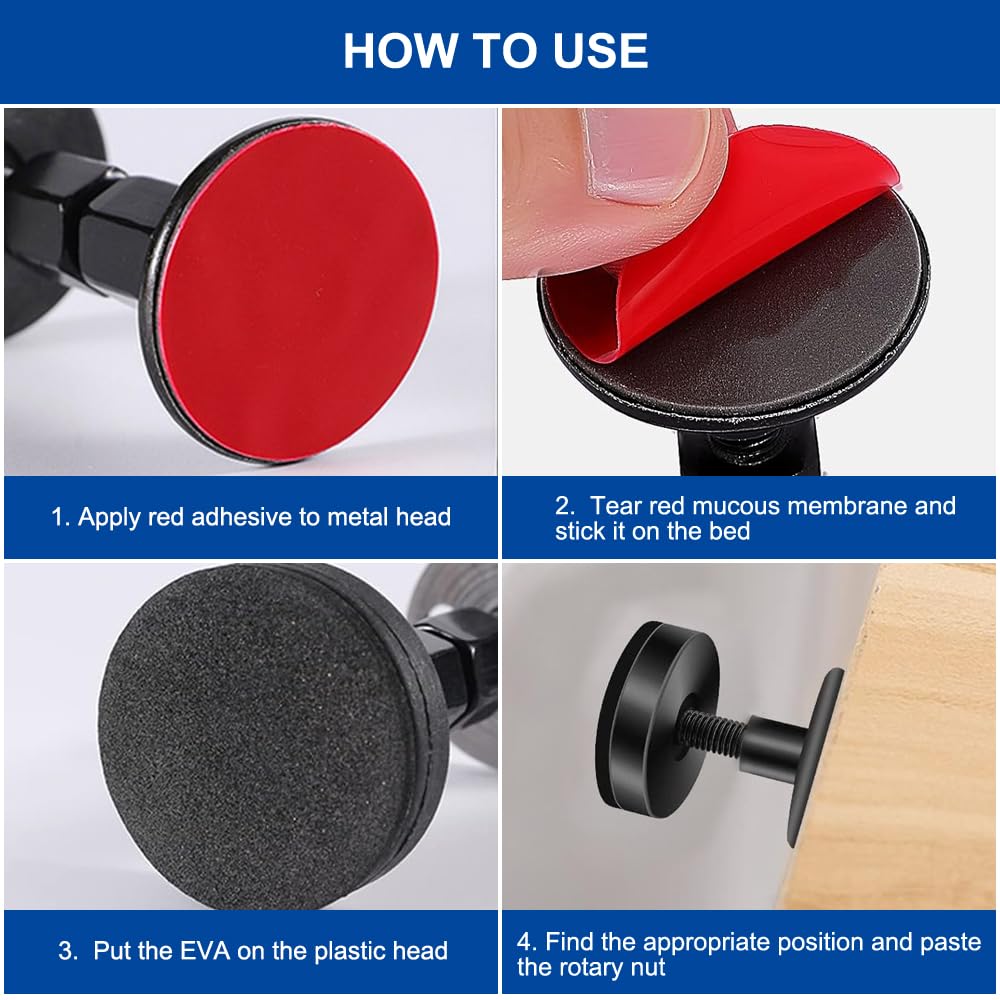 HOW TO USE

1. Apply red adhesive to metal head

2. Tear red mucous membrane and stick it on the bed

3. Put the EVA on the plastic head

4. Find the appropriate position and paste the rotary nut