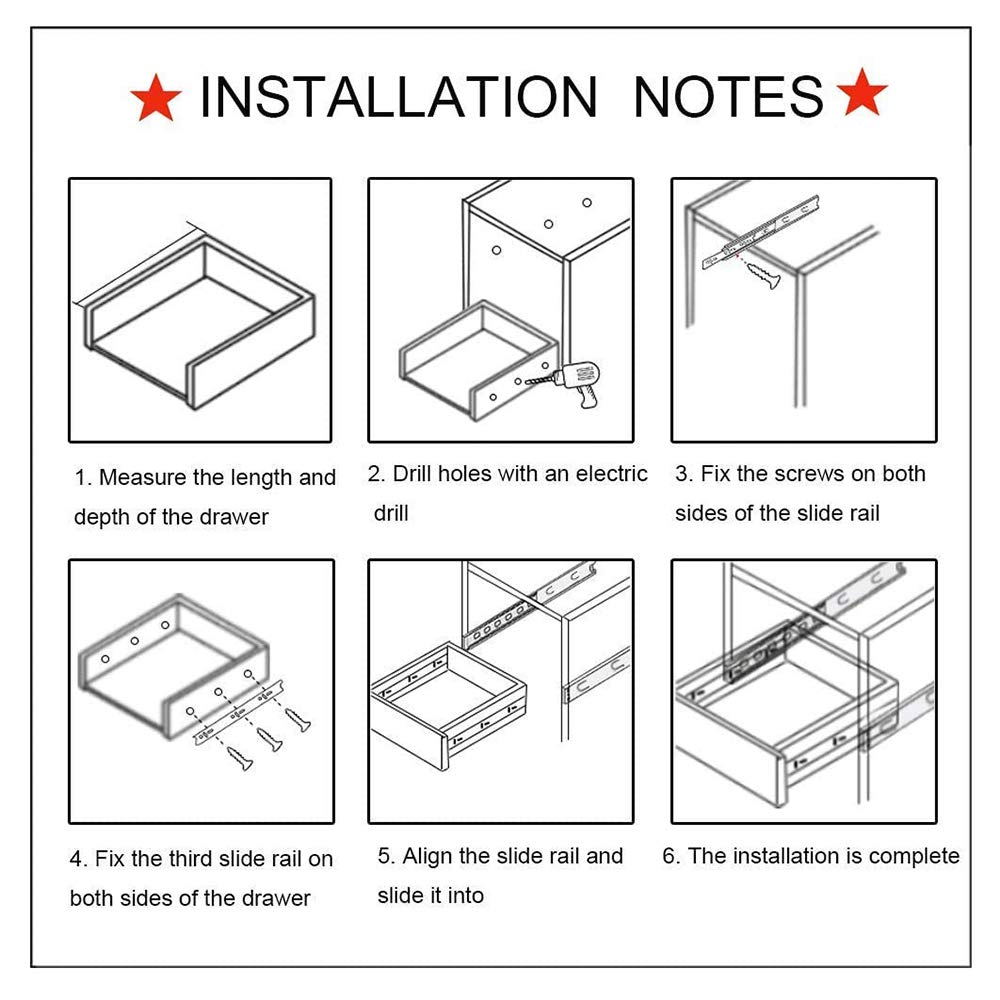 ★ INSTALLATION NOTES ★

1. Measure the length and depth of the drawer

2. Drill holes with an electric drill

3. Fix the screws on both sides of the slide rail

4. Fix the third slide rail on both sides of the drawer

5. Align the slide rail and slide it into

6. The installation is complete