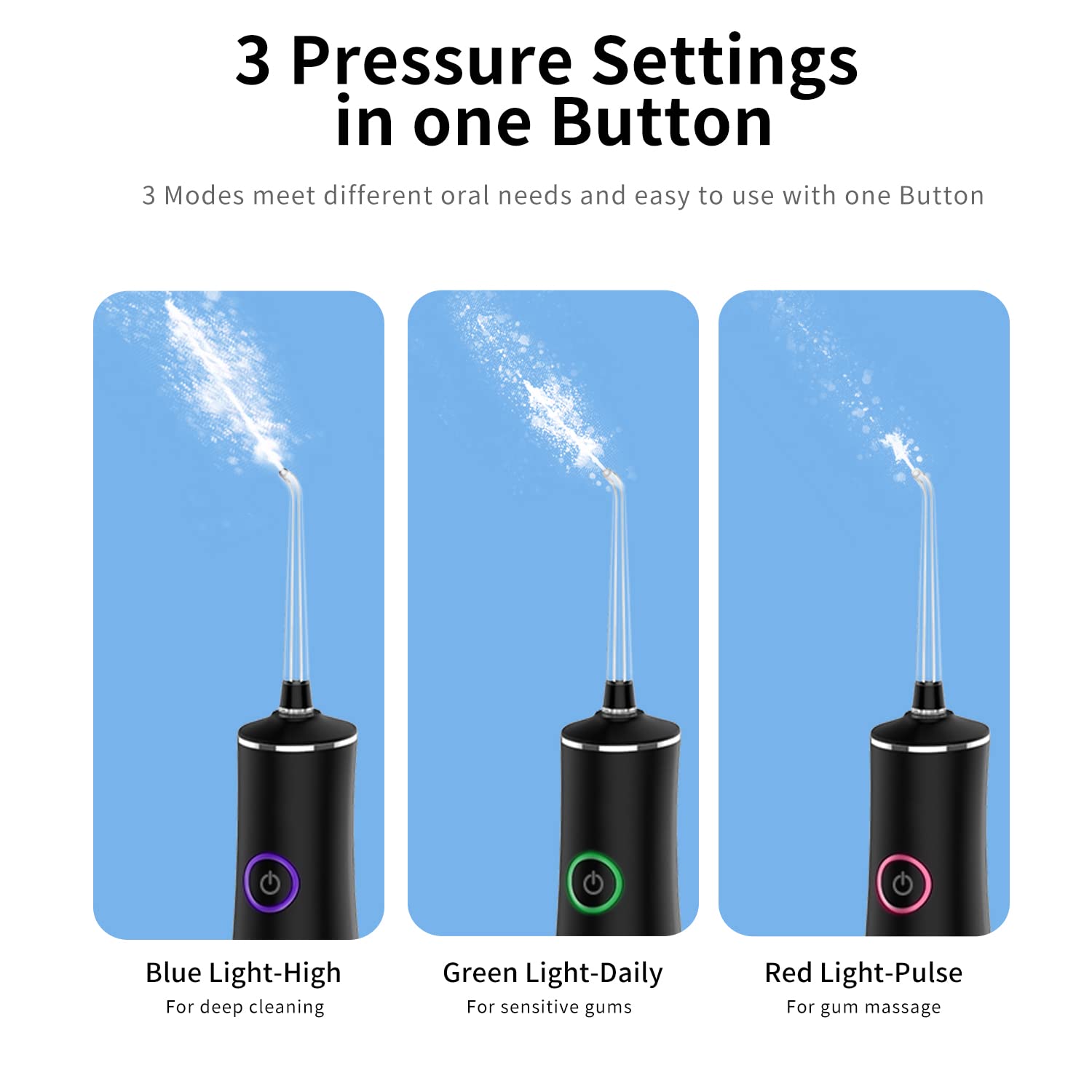 3 Pressure Settings in one Button

3 Modes meet different oral needs and easy to use with one Button

Blue Light-High
For deep cleaning

Green Light-Daily
For sensitive gums

Red Light-Pulse
For gum massage