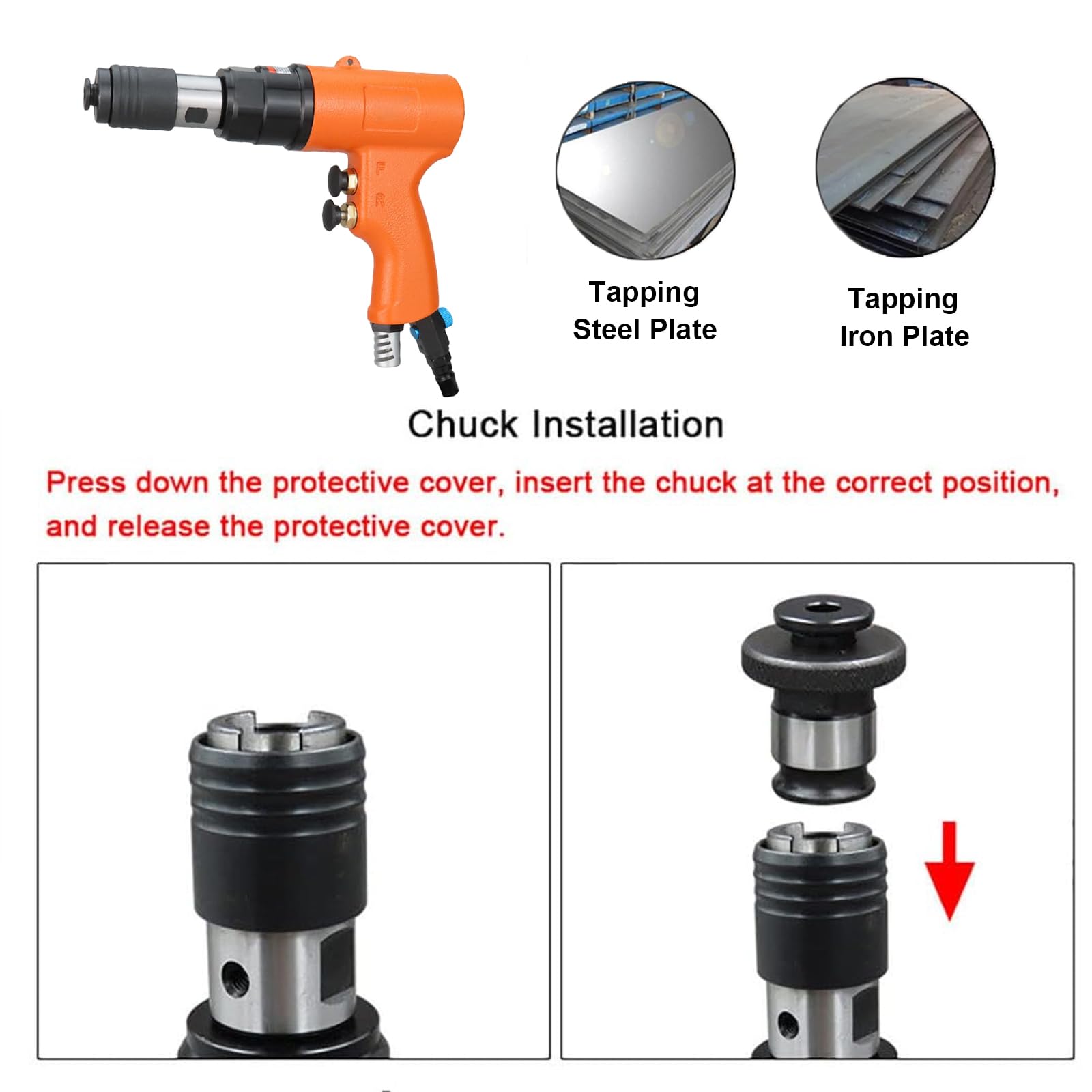 F

R

Tapping Steel Plate

Tapping Iron Plate

Chuck Installation

Press down the protective cover, insert the chuck at the correct position, and release the protective cover.