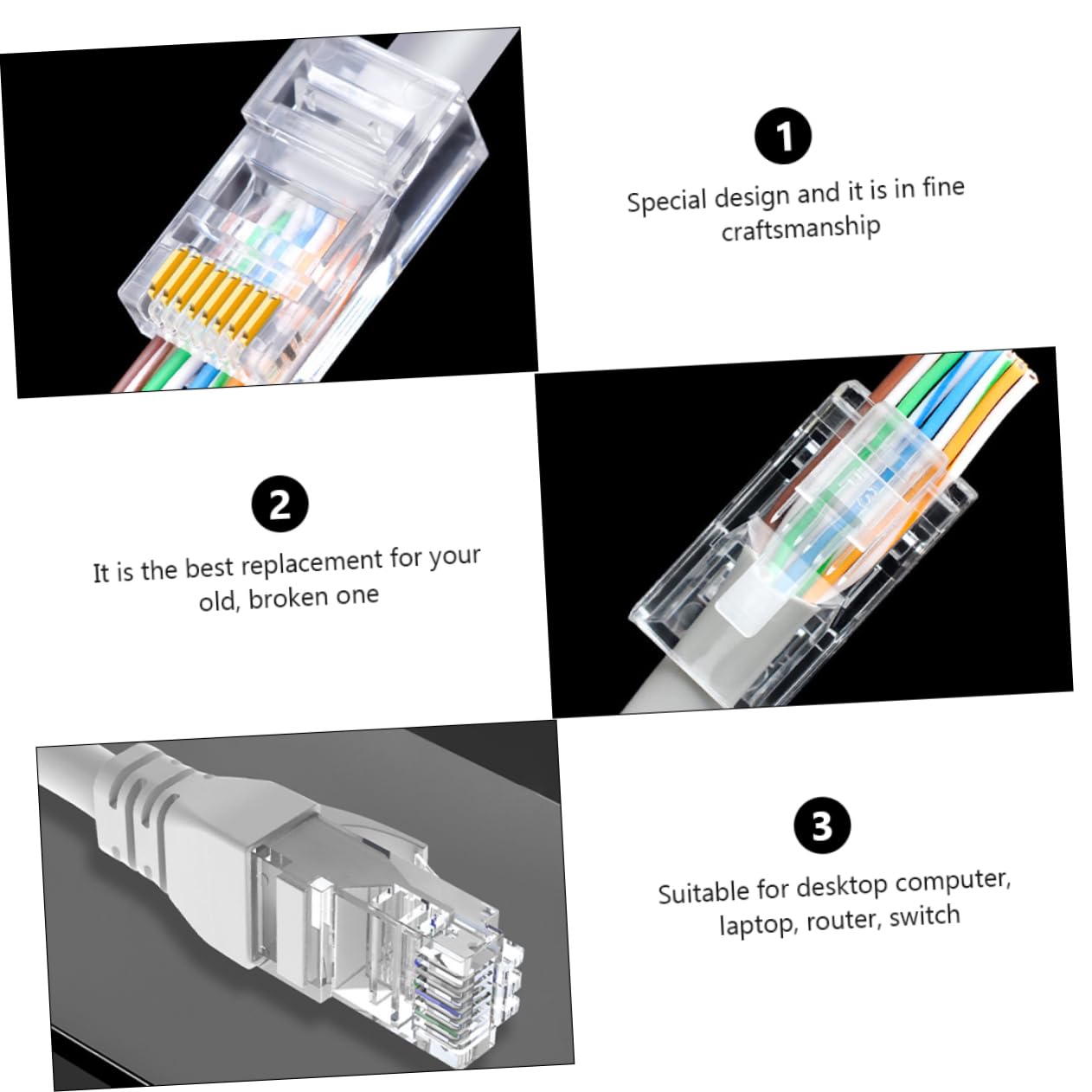 1

Special design and it is in fine craftsmanship

2

It is the best replacement for your old, broken one

3

Suitable for desktop computer, laptop, router, switch