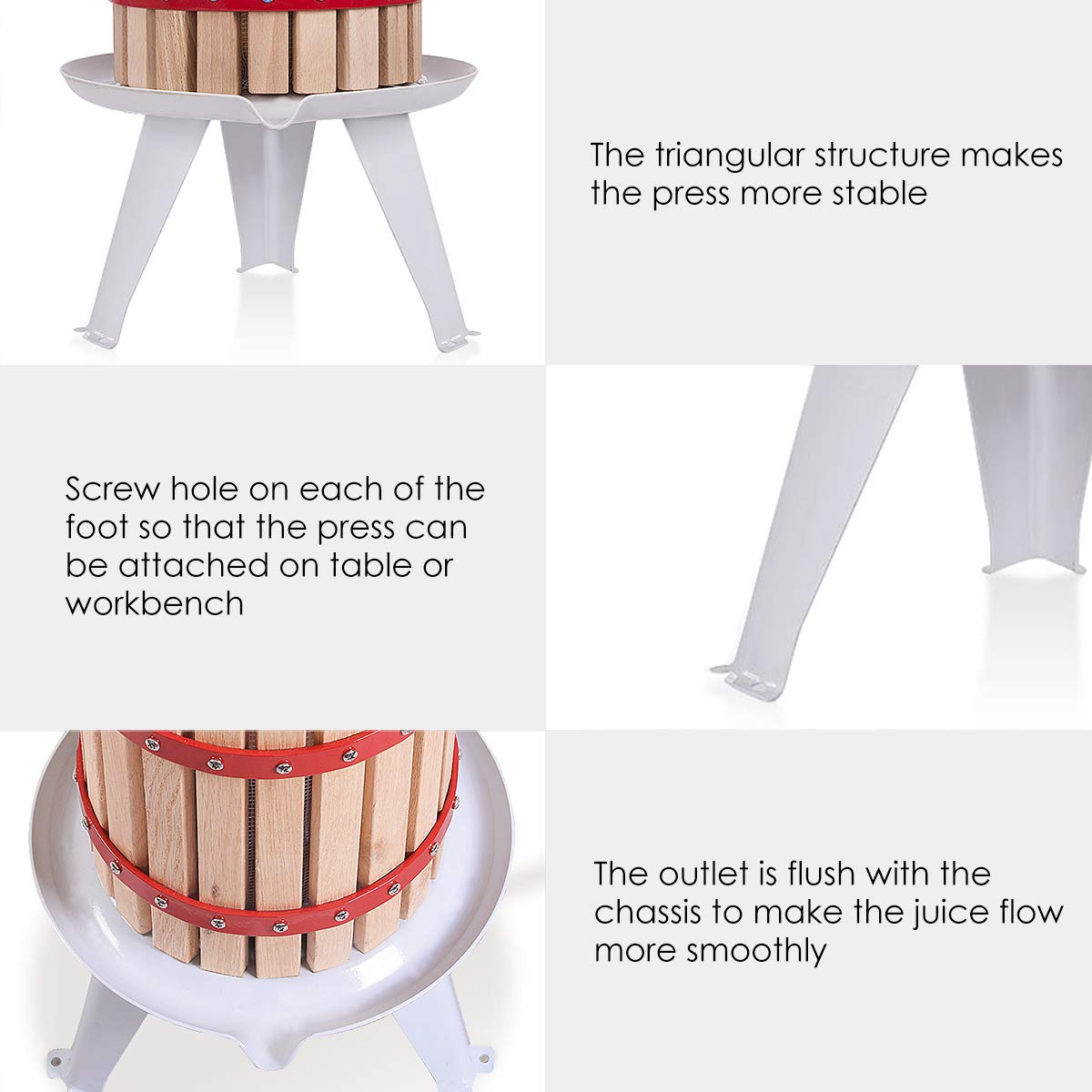 The triangular structure makes the press more stable

Screw hole on each of the foot so that the press can be attached on table or workbench

The outlet is flush with the chassis to make the juice flow more smoothly