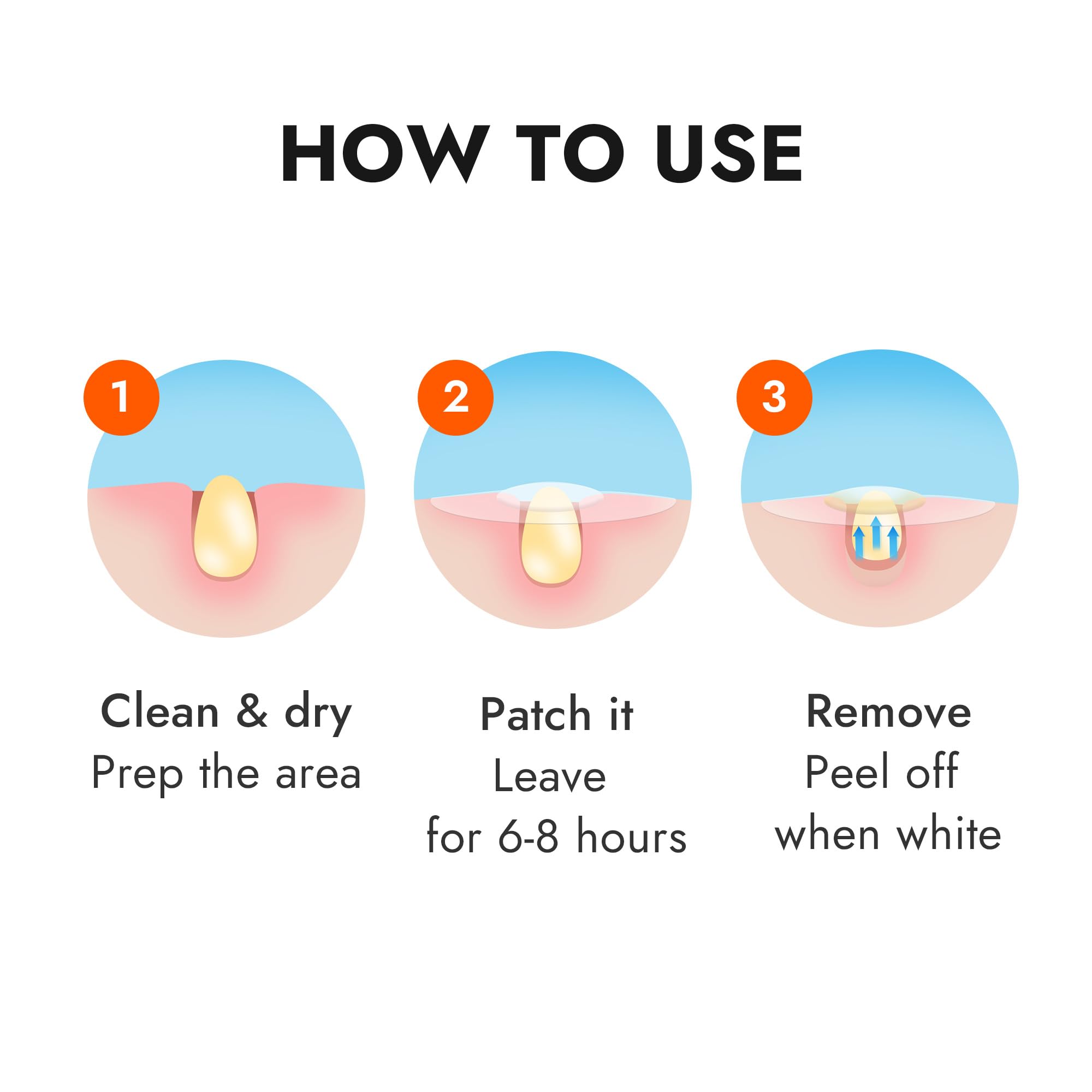 HOW TO USE

1

Clean & dry
Prep the area

2

Patch it
Leave
for 6-8 hours

3

Remove
Peel off
when white