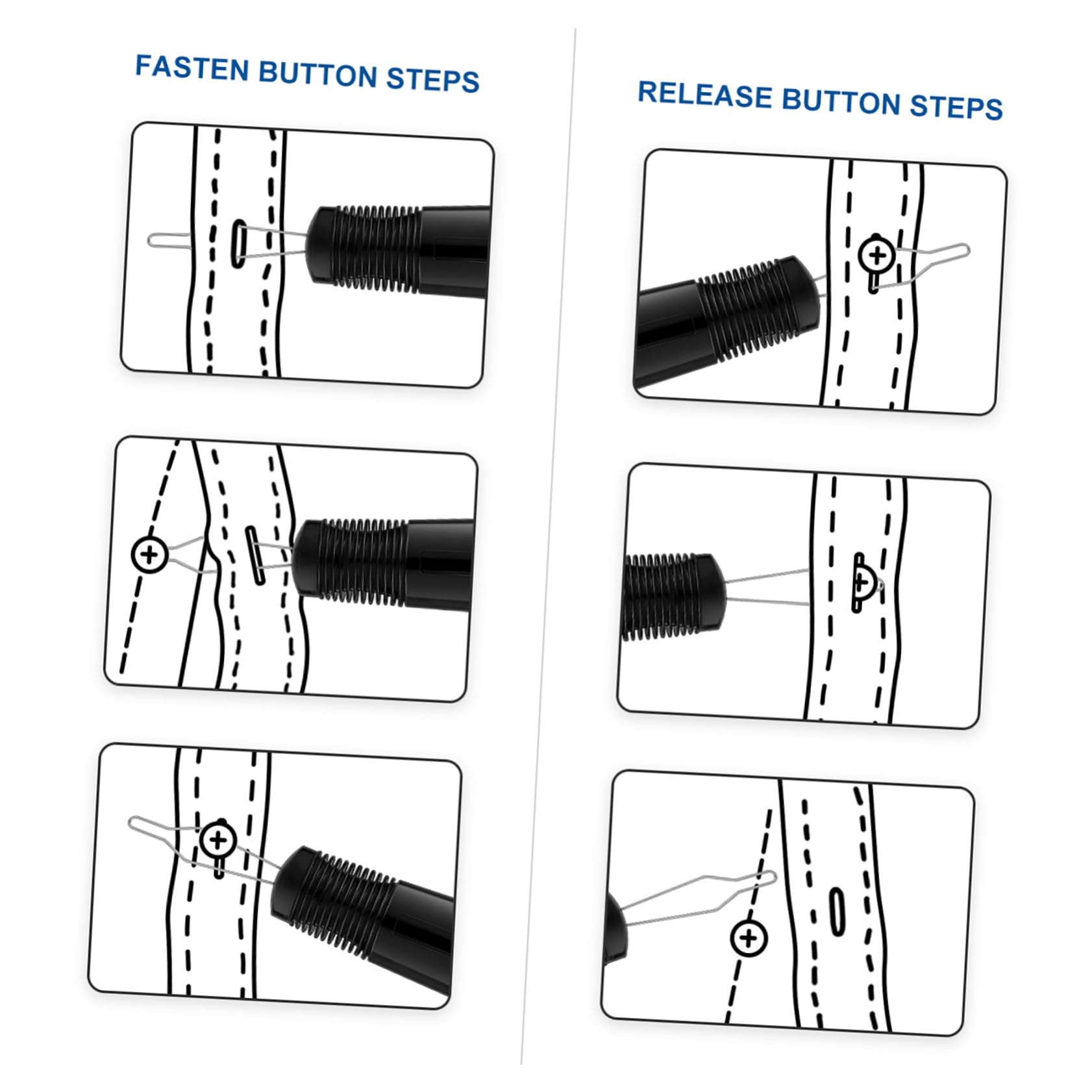 FASTEN BUTTON STEPS

RELEASE BUTTON STEPS