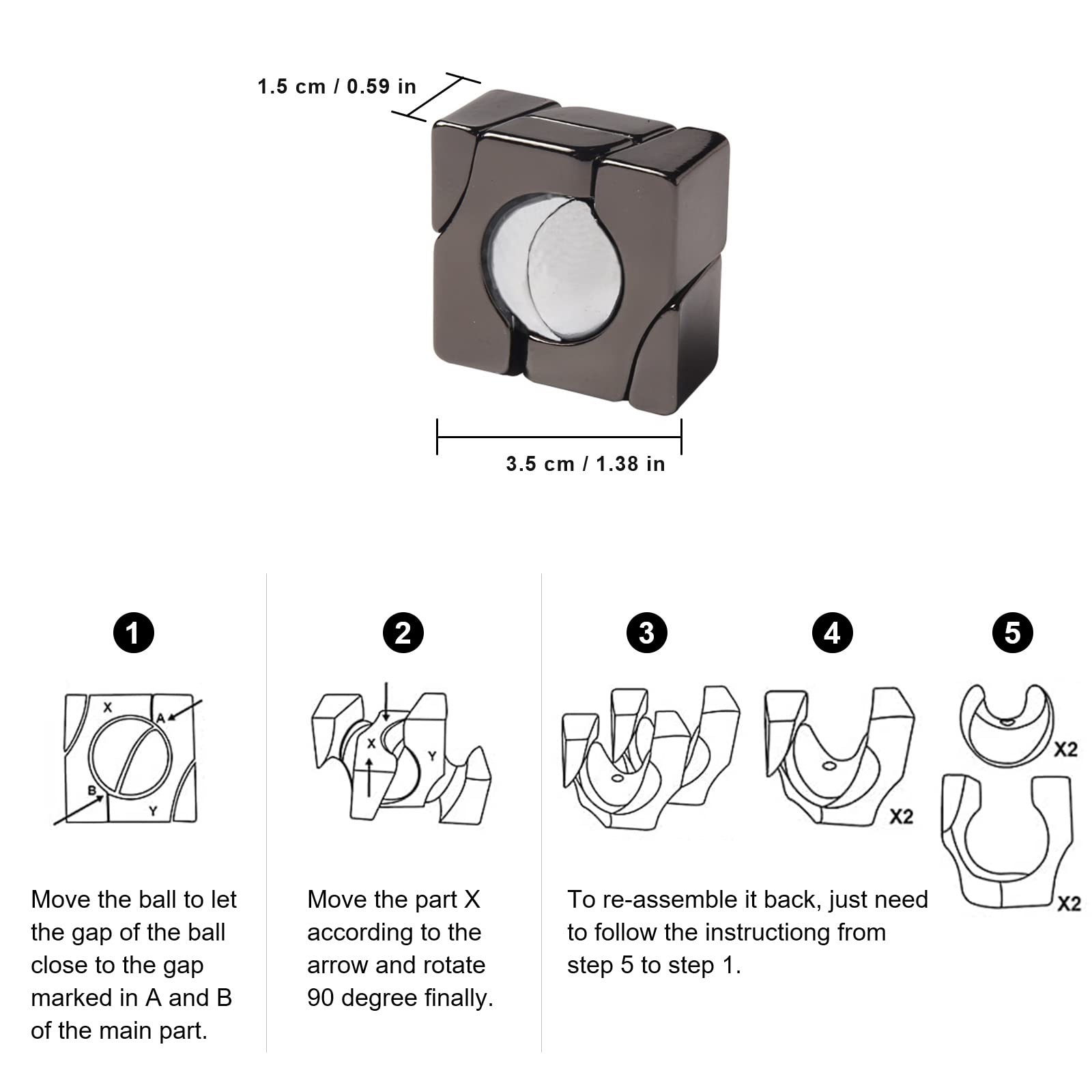 1.5 cm / 0.59 in

3.5 cm / 1.38 in

1

X
A
B
Y

Move the ball to let the gap of the ball close to the gap marked in A and B of the main part.

2

X
Y

Move the part X according to the arrow and rotate 90 degree finally.

3

4

X2

5

X2

X2

To re-assemble it back, just need to follow the instructiong from step 5 to step 1.