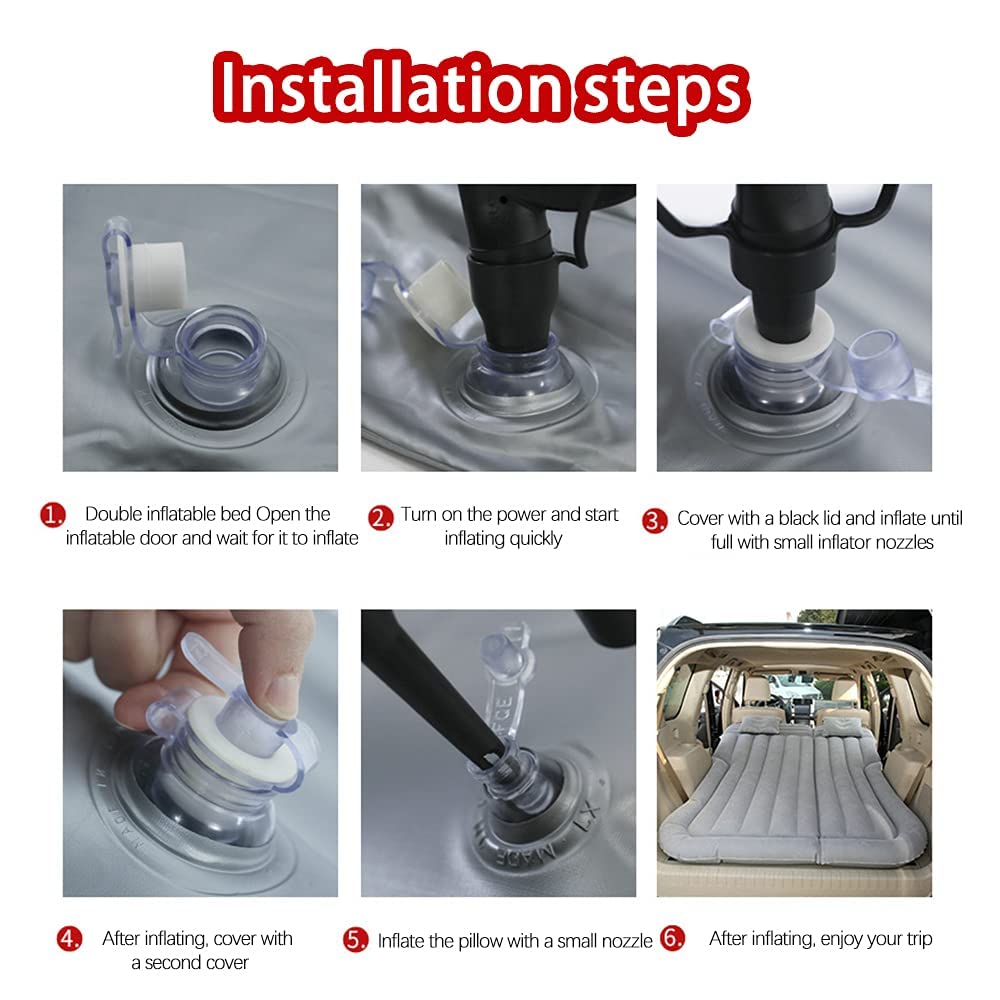 Installation steps

1. Double inflatable bed Open the inflatable door and wait for it to inflate

2. Turn on the power and start inflating quickly

3. Cover with a black lid and inflate until full with small inflator nozzles

4. After inflating, cover with a second cover

5. Inflate the pillow with a small nozzle

6. After inflating, enjoy your trip