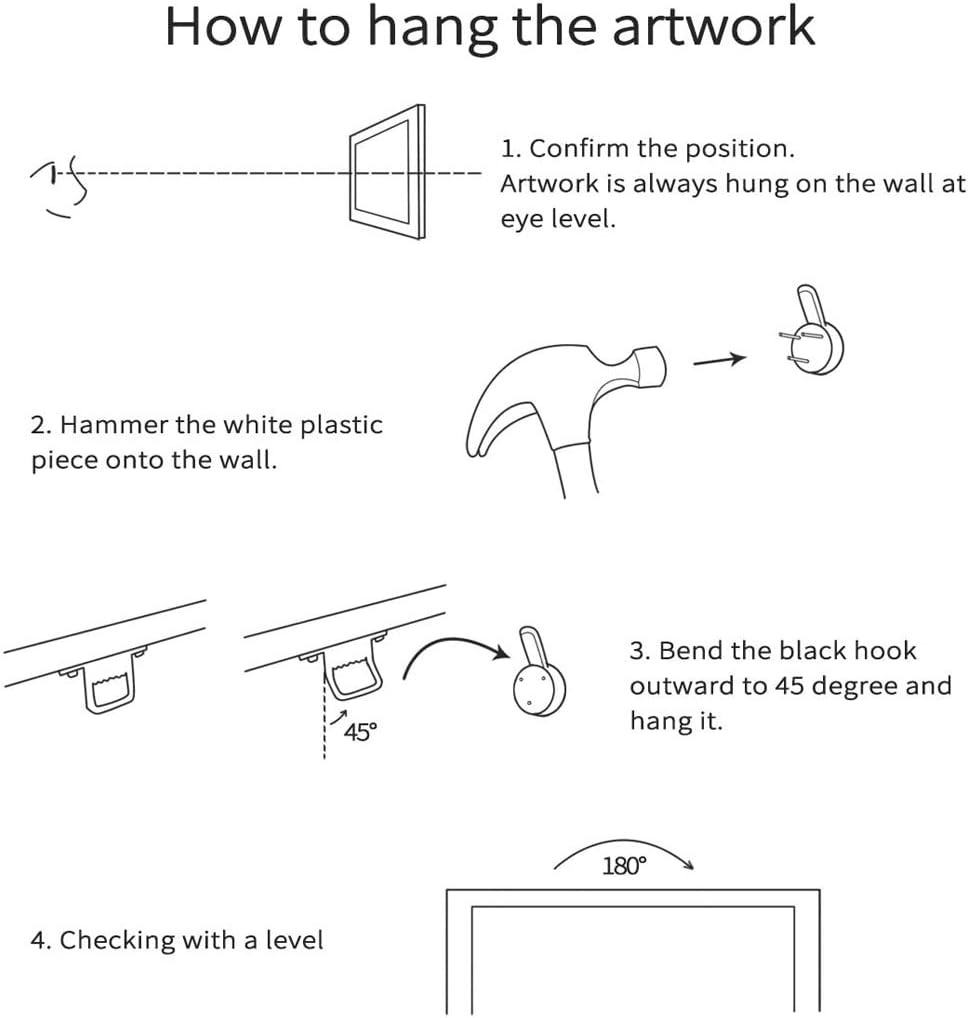 How to hang the artwork

1. Confirm the position.
Artwork is always hung on the wall at eye level.

2. Hammer the white plastic piece onto the wall.

45°

3. Bend the black hook outward to 45 degree and hang it.

180°

4. Checking with a level