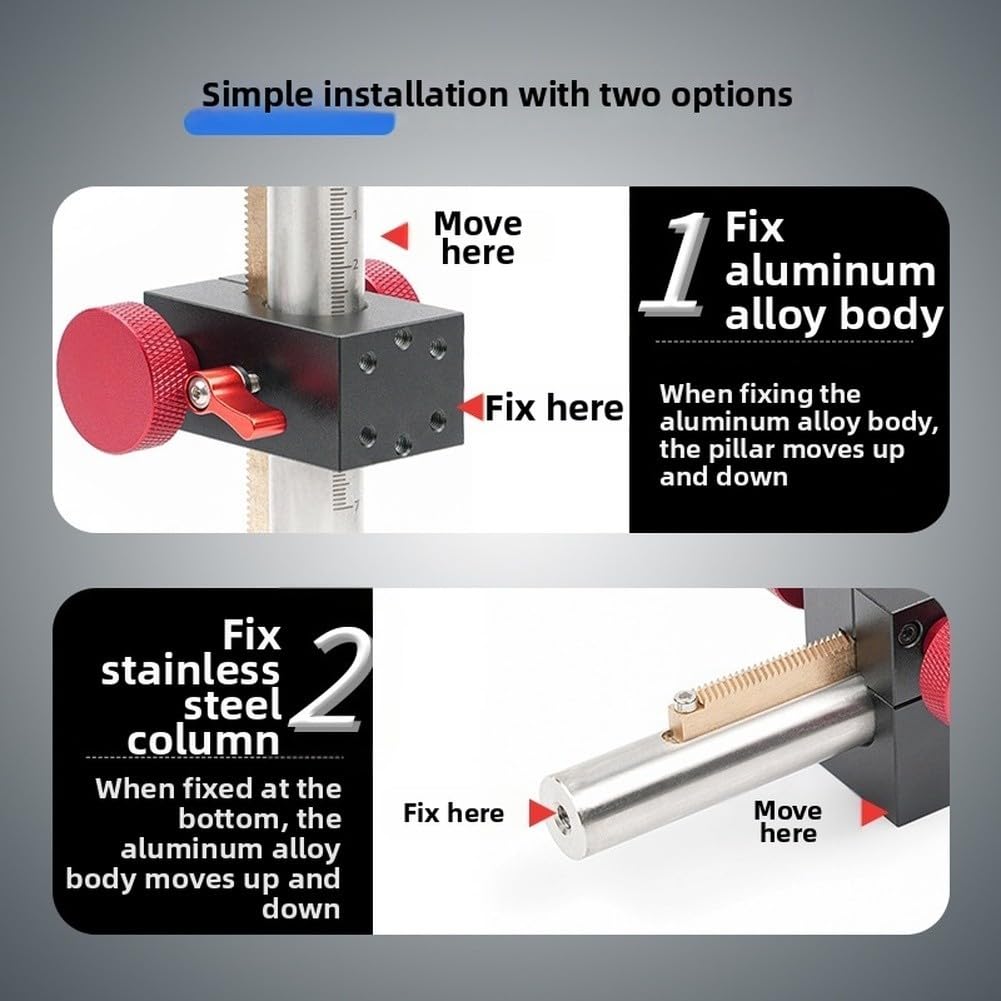 Simple installation with two options

Move here

Fix here

1 Fix aluminum alloy body

When fixing the aluminum alloy body, the pillar moves up and down

Fix stainless steel column 2

When fixed at the bottom, the aluminum alloy body moves up and down

Fix here

Move here