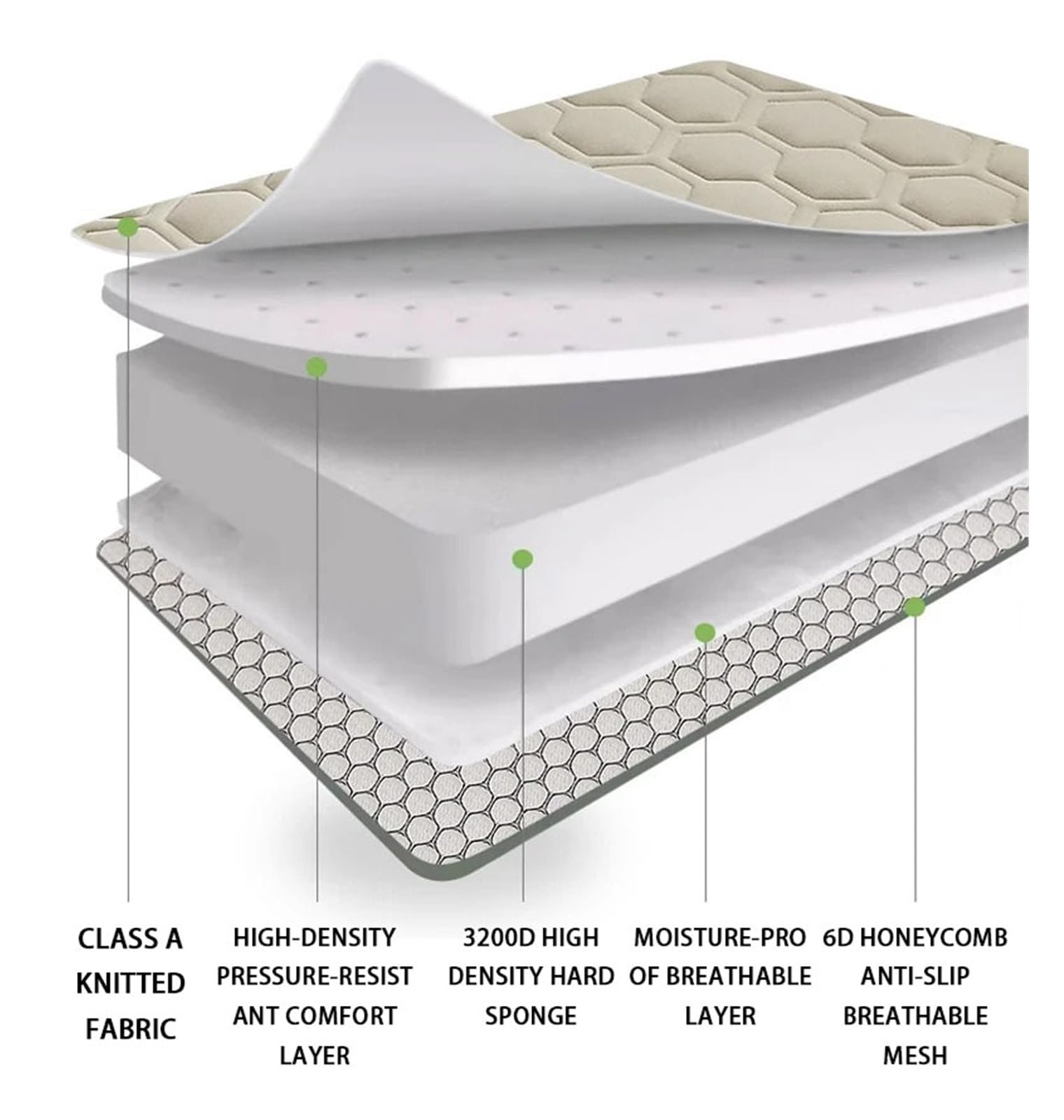 CLASS A KNITTED FABRIC

HIGH-DENSITY PRESSURE-RESIST ANT COMFORT LAYER

3200D HIGH DENSITY HARD SPONGE

MOISTURE-PRO OF BREATHABLE LAYER

6D HONEYCOMB ANTI-SLIP BREATHABLE MESH