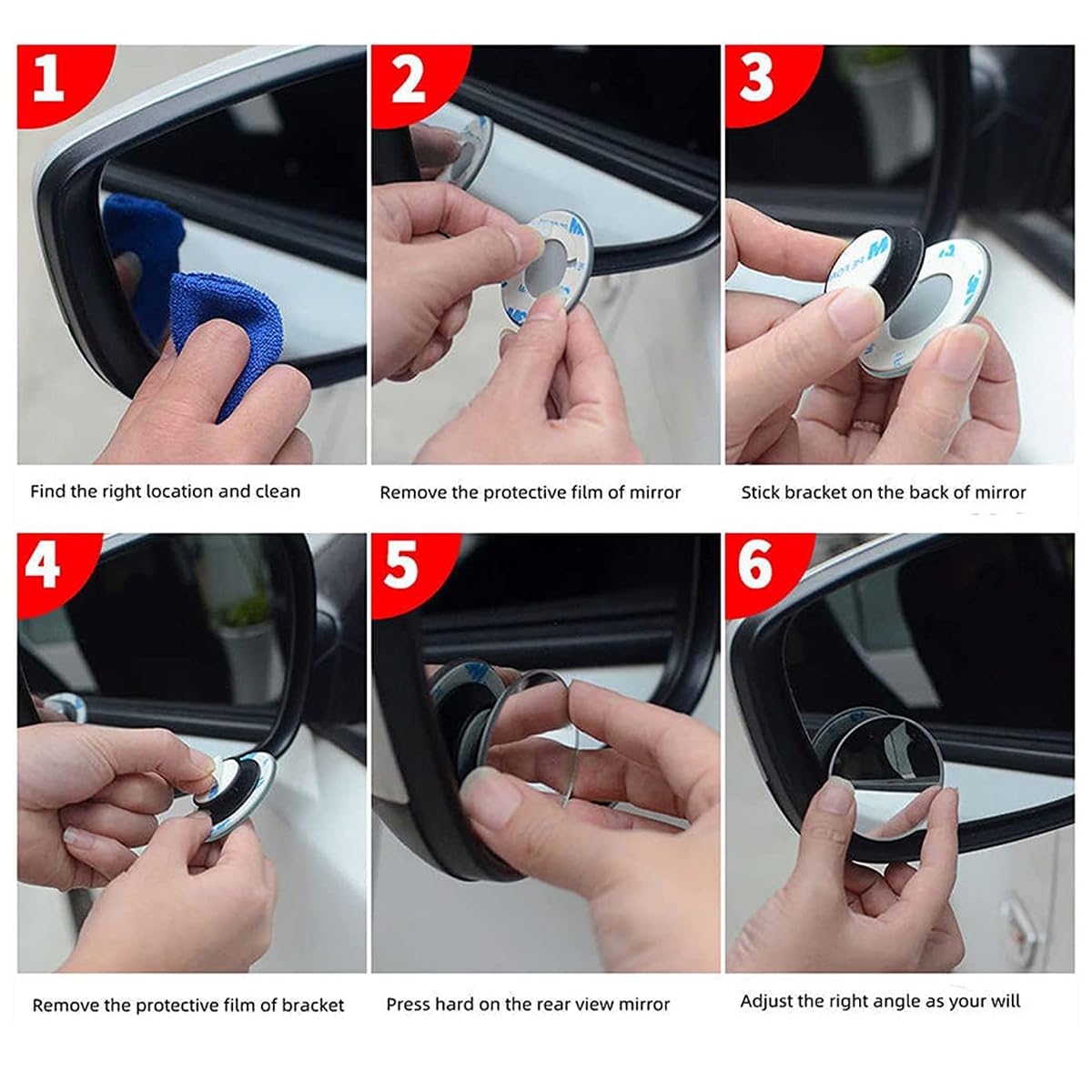 1

Find the right location and clean

2

Remove the protective film of mirror

3

Stick bracket on the back of mirror

4

Remove the protective film of bracket

5

Press hard on the rear view mirror

6

Adjust the right angle as your will