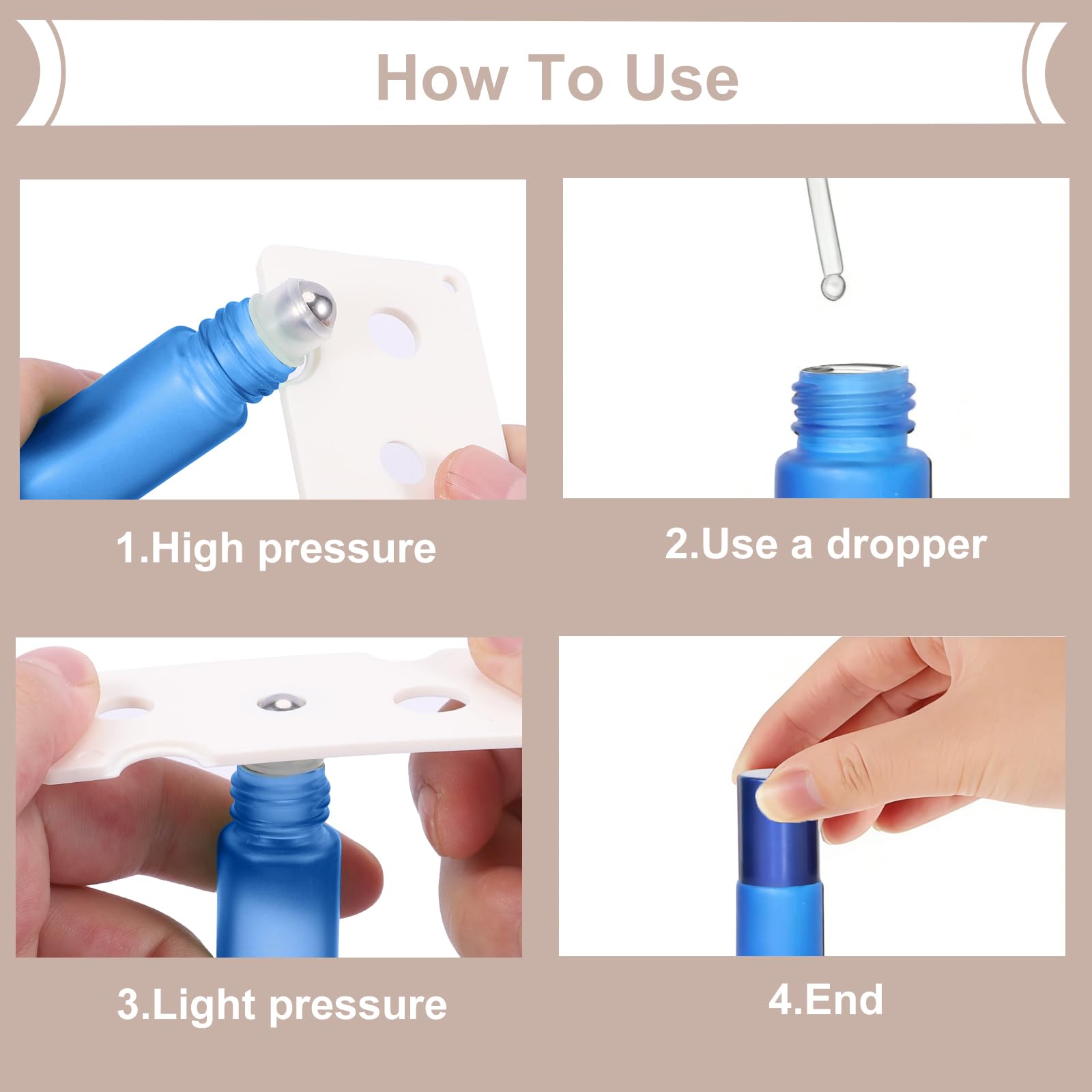 How To Use

1.High pressure

2.Use a dropper

3.Light pressure

4.End