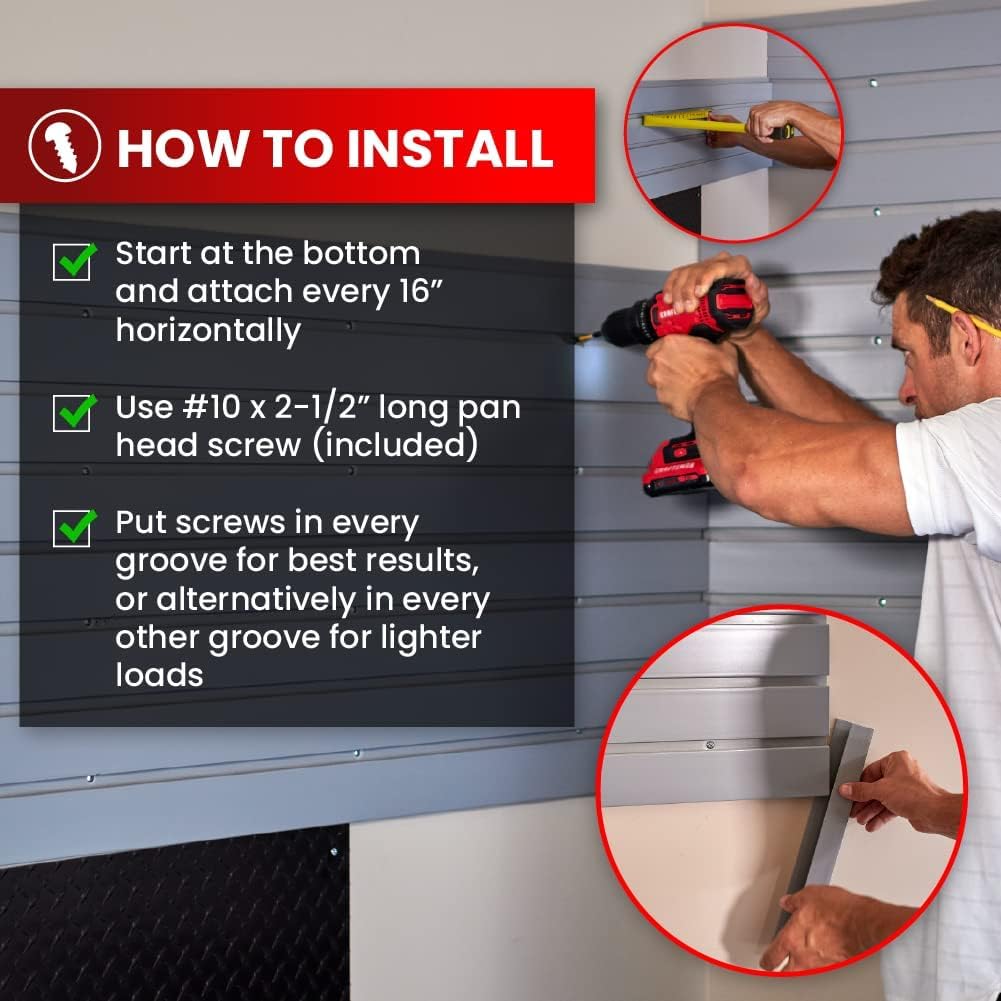 HOW TO INSTALL

Start at the bottom and attach every 16” horizontally

Use #10 x 2-1/2” long pan head screw (included)

Put screws in every groove for best results, or alternatively in every other groove for lighter loads