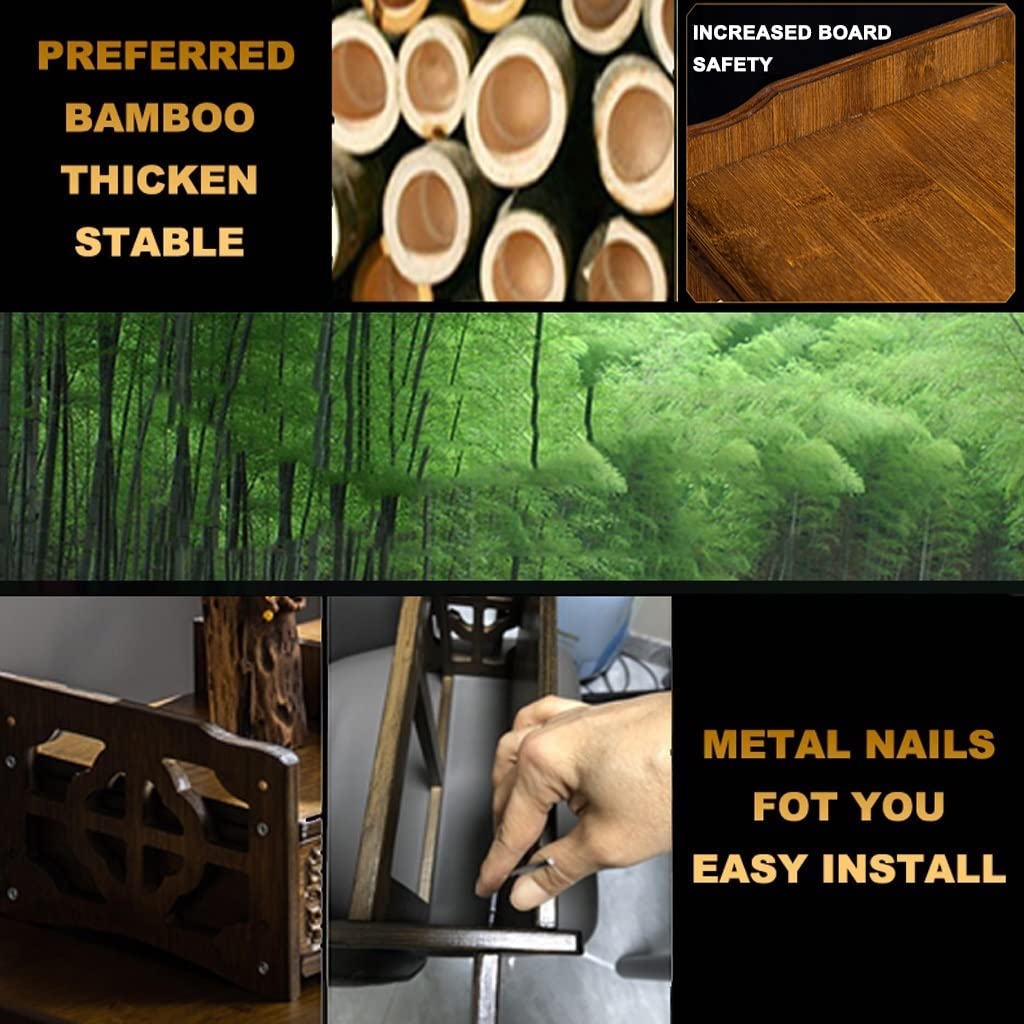 PREFERRED
BAMBOO
THICKEN
STABLE

INCREASED BOARD
SAFETY

METAL NAILS
FOT YOU
EASY INSTALL