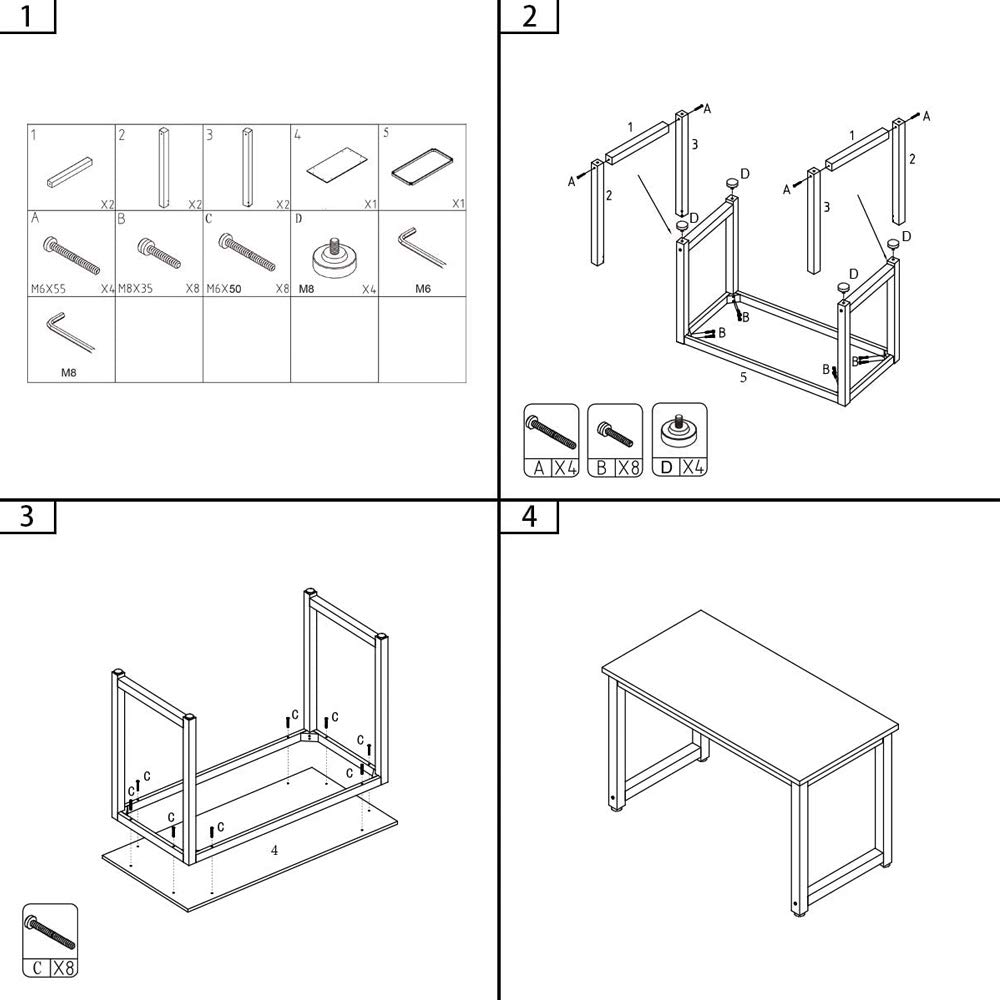 1

| 1 X2 | 2 X2 | 3 X2 | 4 X1 | 5 X1 |
|---|---|---|---|---|
| A M6X55 X4 | B M8X35 X8 | C M6X50 X8 | D M8 X4 | M6 |
| M8 | | | | |

2

1
A
3
A
2
D
D
1
A
2
A
3
D
D
B
B
B
B
5

A X4
B X8
D X4

3

C
C
C
C
C
C
C
C
4

C X8

4