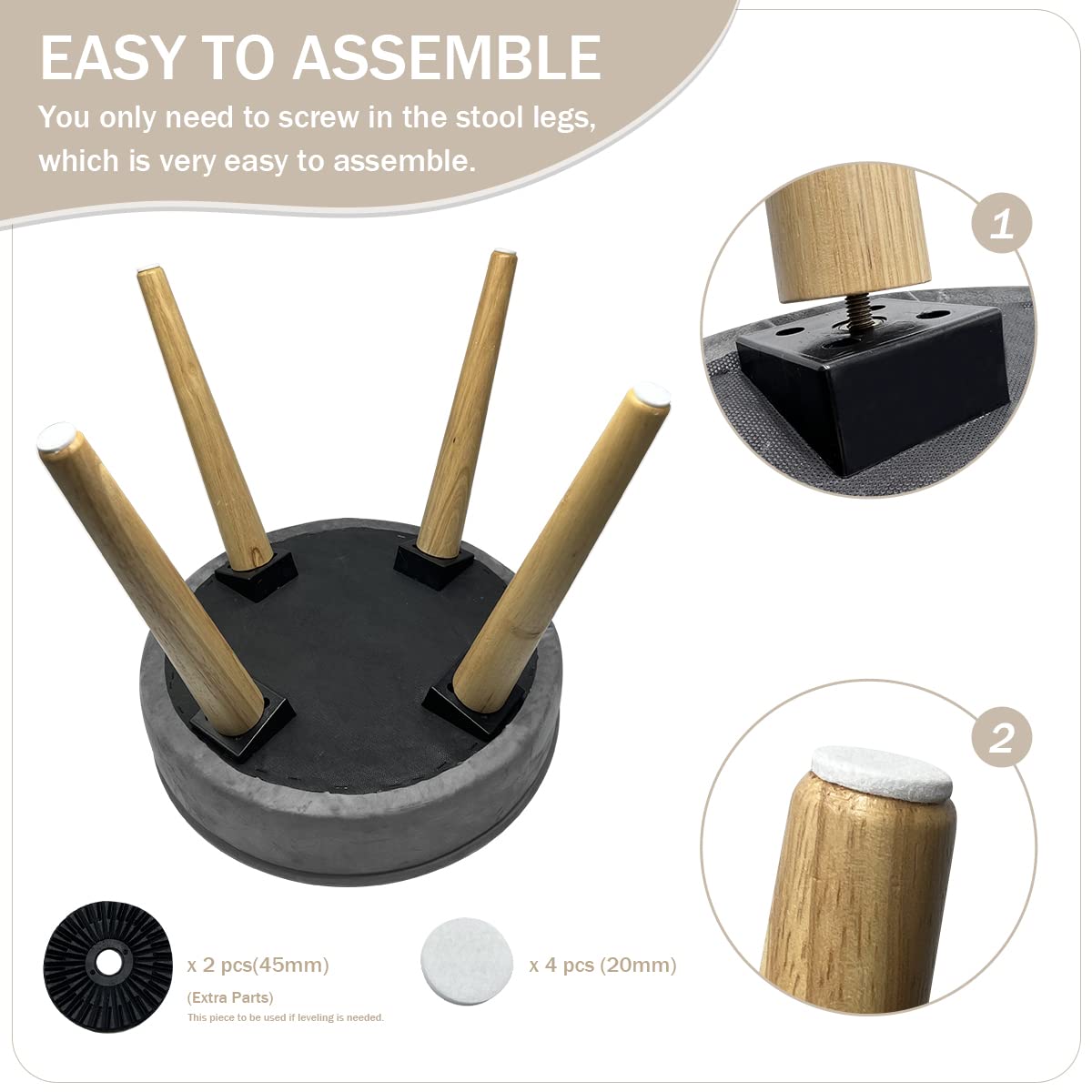 EASY TO ASSEMBLE

You only need to screw in the stool legs, which is very easy to assemble.

1

2

x 2 pcs(45mm)

(Extra Parts)

This piece to be used if leveling is needed.

x 4 pcs (20mm)