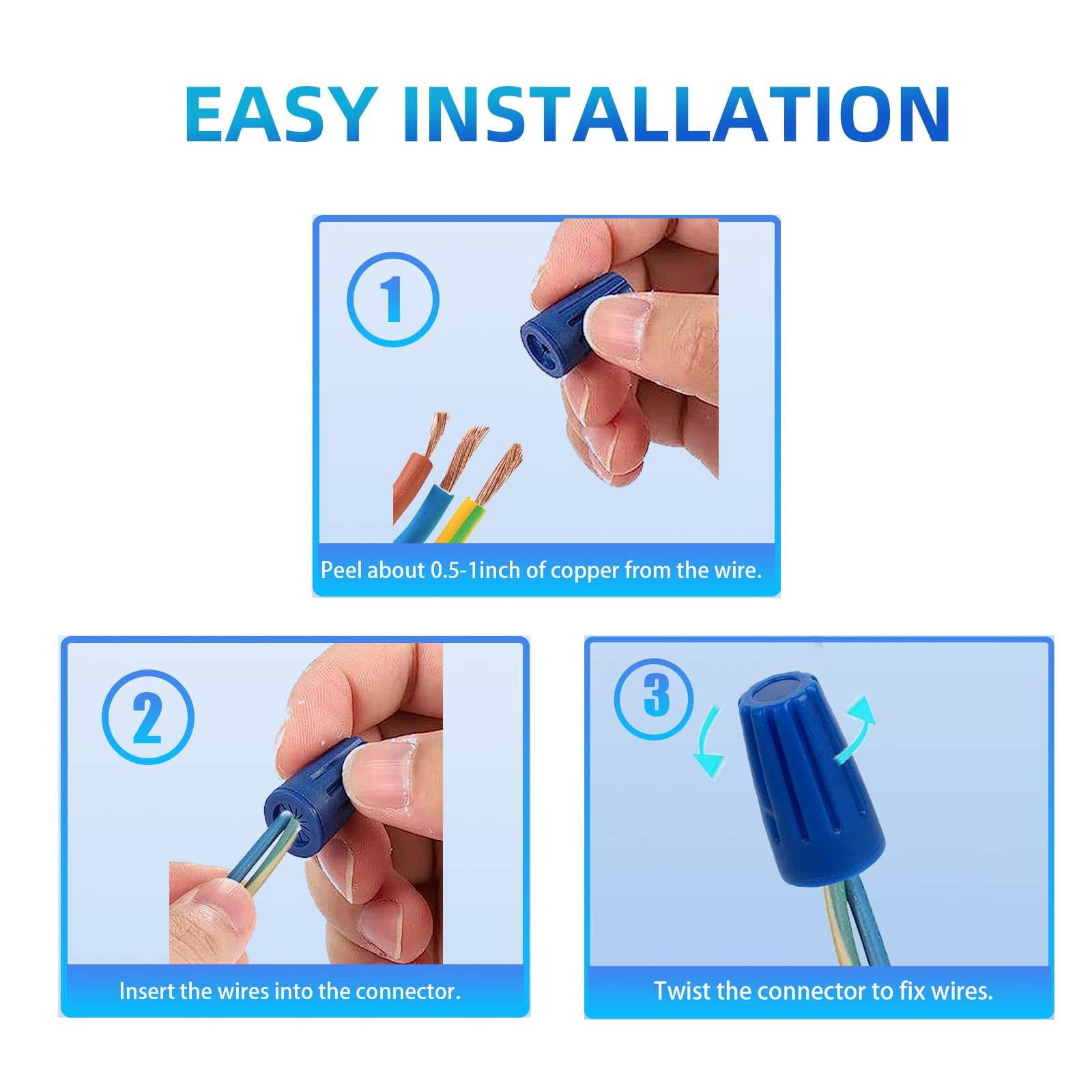 EASY INSTALLATION

1

Peel about 0.5-1inch of copper from the wire.

2

Insert the wires into the connector.

3

Twist the connector to fix wires.