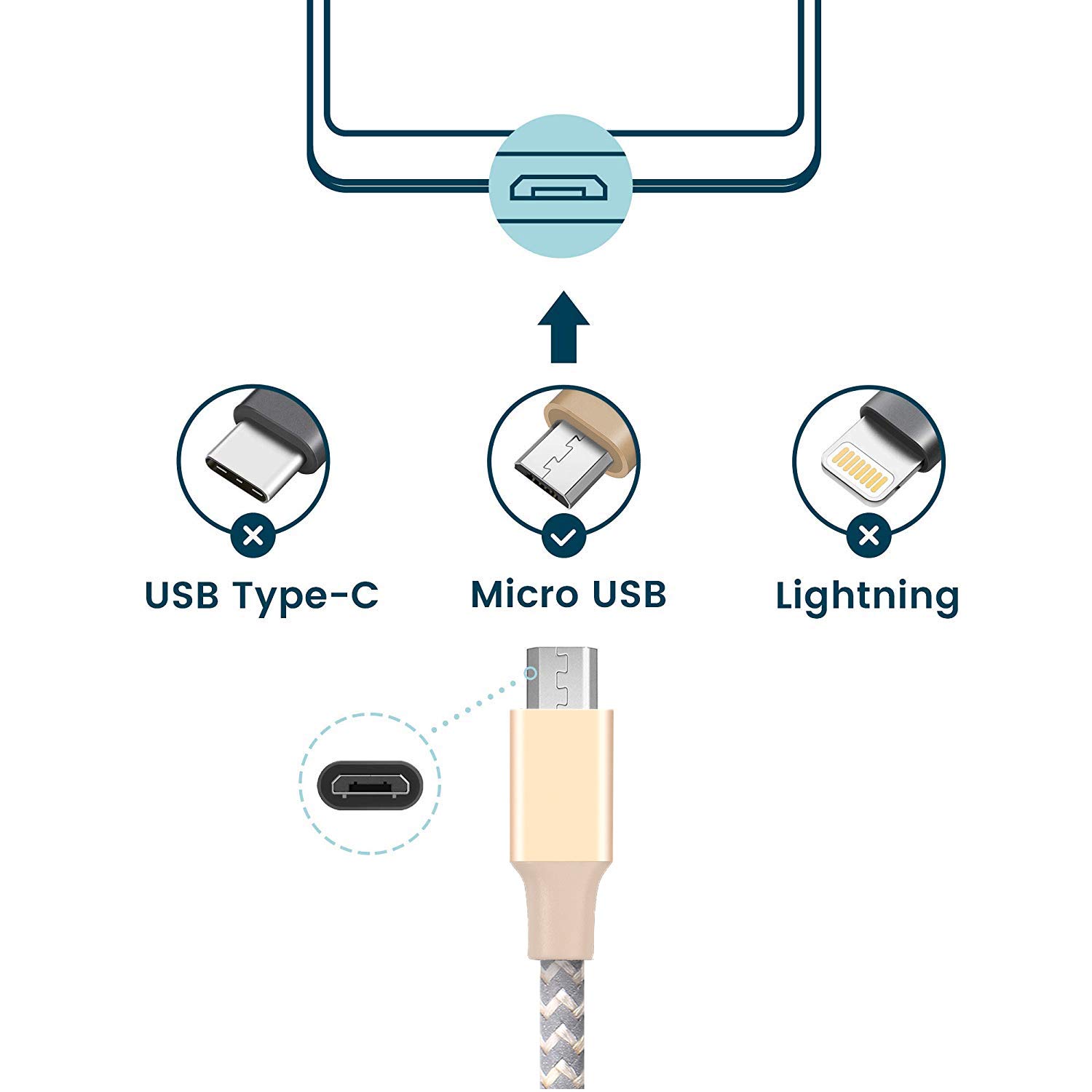 USB Type-C

Micro USB

Lightning