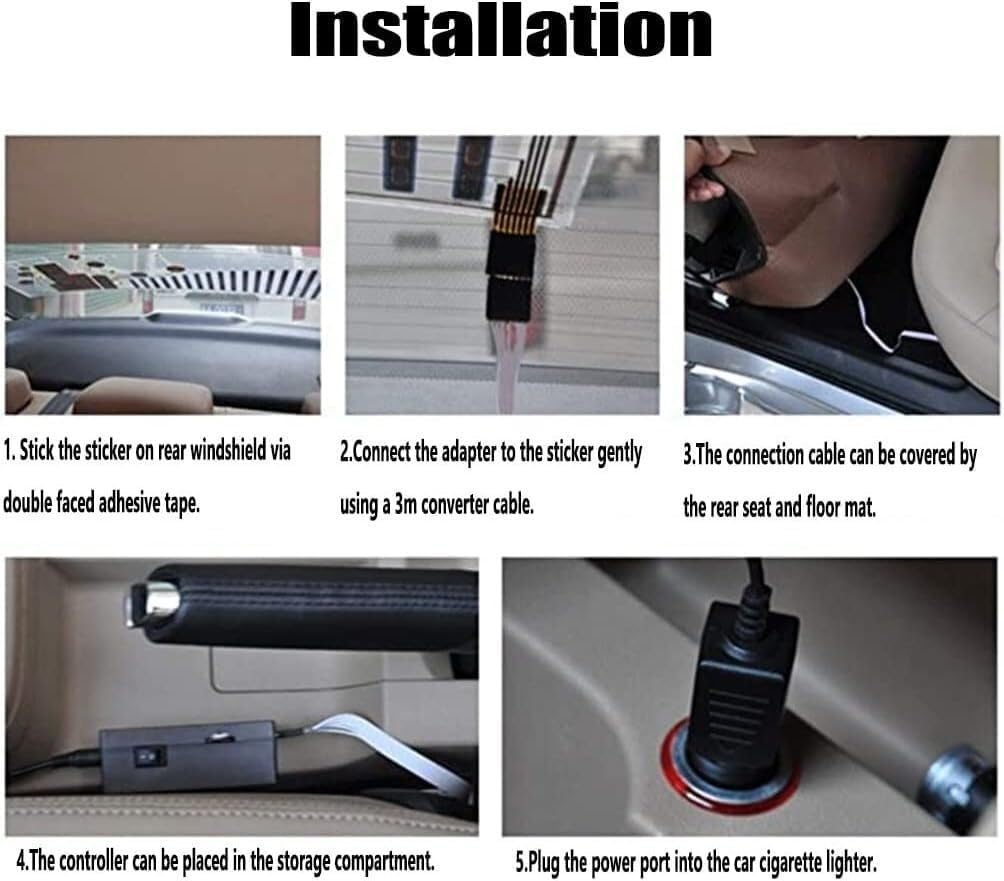 Installation

1. Stick the sticker on rear windshield via double faced adhesive tape.

2.Connect the adapter to the sticker gently using a 3m converter cable.

3.The connection cable can be covered by the rear seat and floor mat.

4.The controller can be placed in the storage compartment.

5.Plug the power port into the car cigarette lighter.