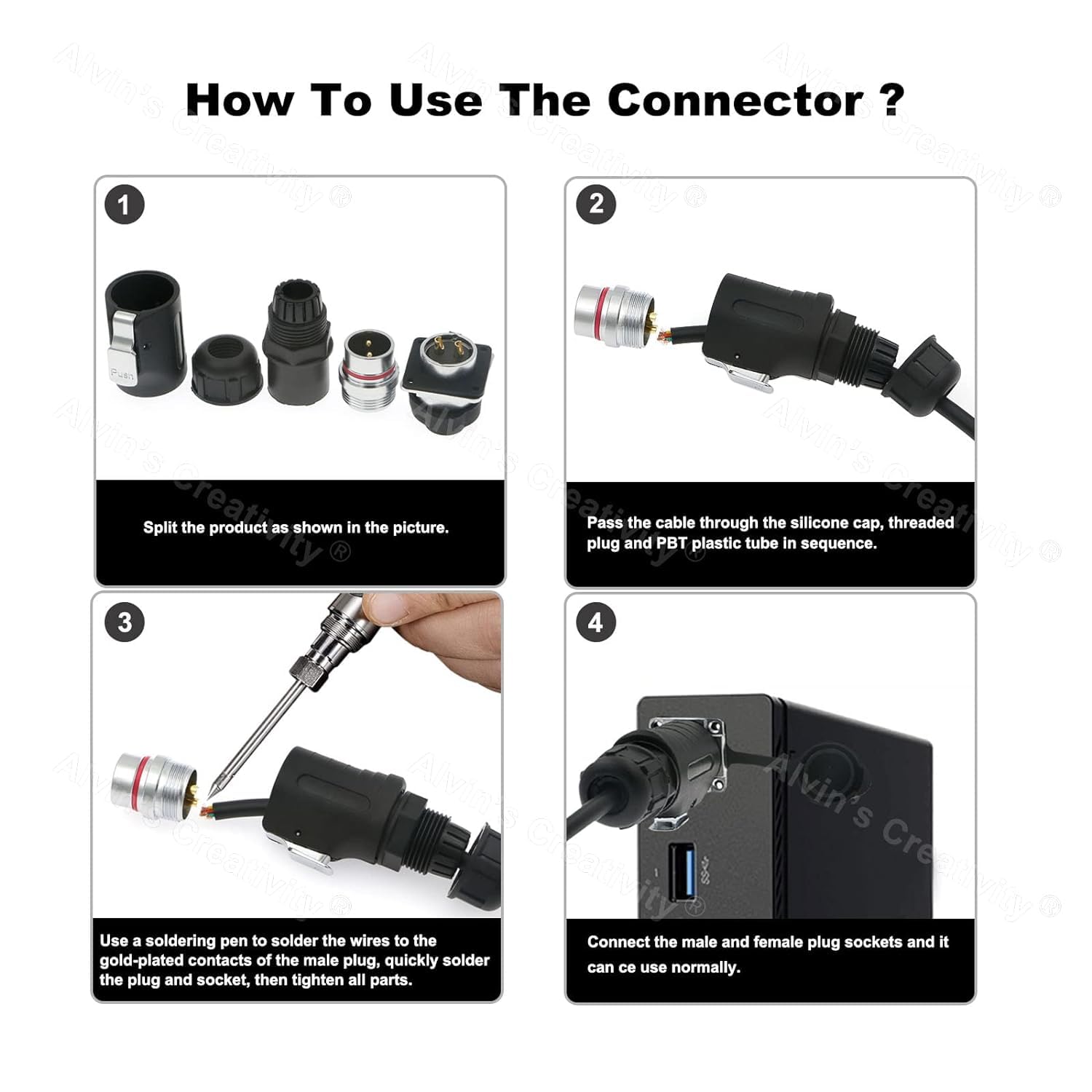 How To Use The Connector ?

1

Push

Split the product as shown in the picture.

2

Pass the cable through the silicone cap, threaded plug and PBT plastic tube in sequence.

3

Use a soldering pen to solder the wires to the gold-plated contacts of the male plug, quickly solder the plug and socket, then tighten all parts.

4

Connect the male and female plug sockets and it can ce use normally.

Alvin's Creativity ®