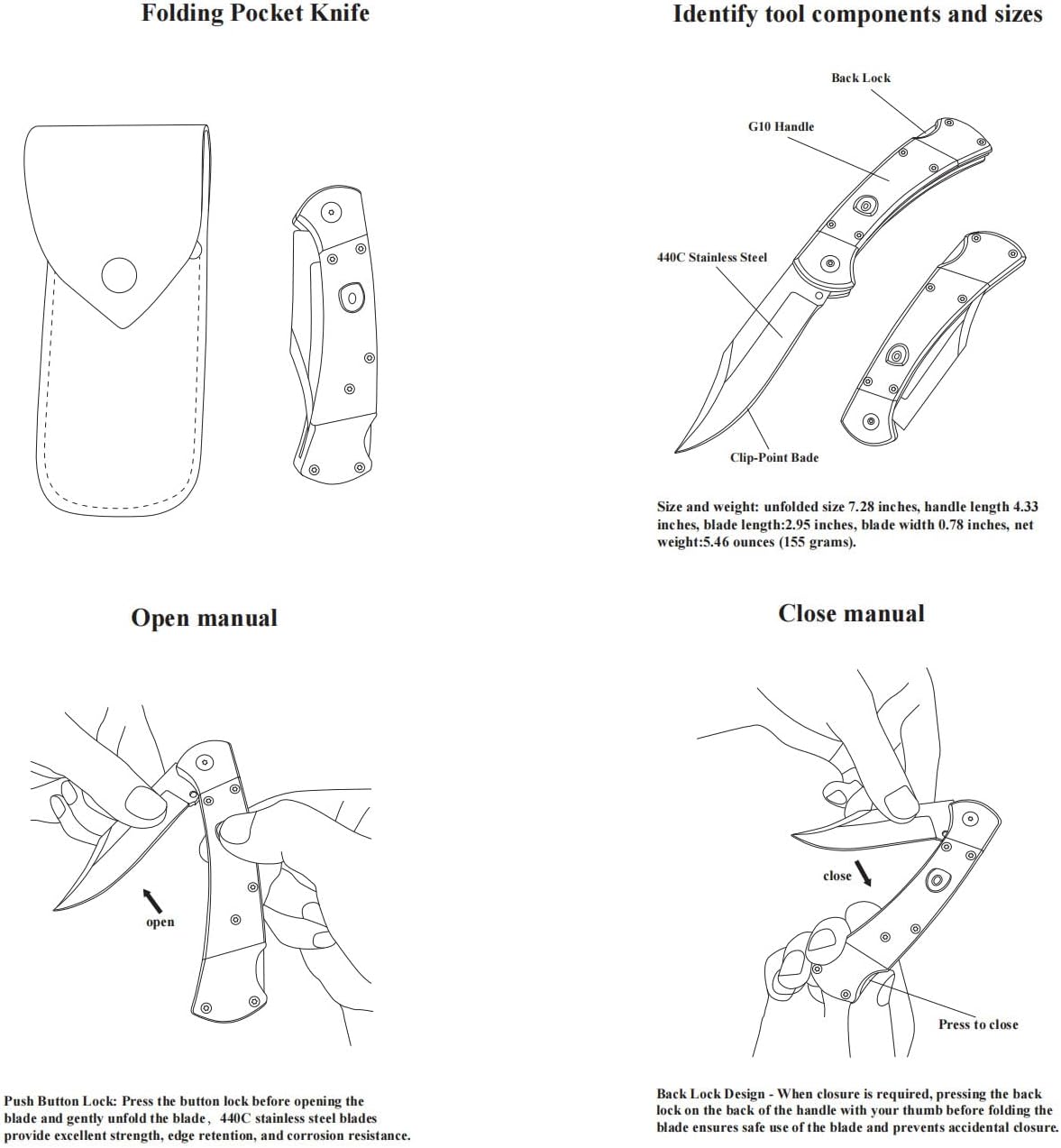 Folding Pocket Knife

Identify tool components and sizes

Back Lock

G10 Handle

440C Stainless Steel

Clip-Point Bade

Size and weight: unfolded size 7.28 inches, handle length 4.33 inches, blade length:2.95 inches, blade width 0.78 inches, net weight:5.46 ounces (155 grams).

Open manual

open

Push Button Lock: Press the button lock before opening the blade and gently unfold the blade, 440C stainless steel blades provide excellent strength, edge retention, and corrosion resistance.

Close manual

close

Press to close

Back Lock Design - When closure is required, pressing the back lock on the back of the handle with your thumb before folding the blade ensures safe use of the blade and prevents accidental closure.