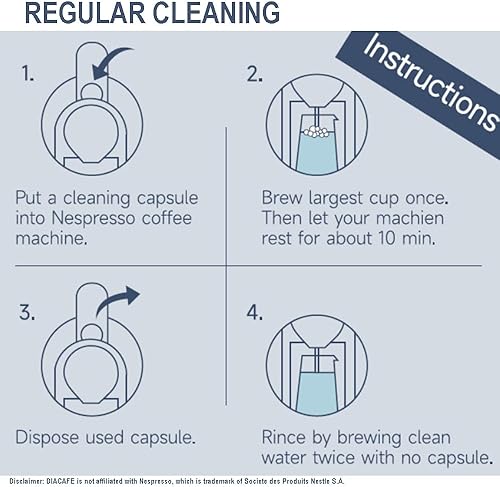 REGULAR CLEANING

Instructions

1.

Put a cleaning capsule into Nespresso coffee machine.

2.

Brew largest cup once. Then let your machien rest for about 10 min.

3.

Dispose used capsule.

4.

Rince by brewing clean water twice with no capsule.

Disclaimer: DIACAFE is not affiliated with Nespresso, which is trademark of Societe des Produits Nestle S.A.