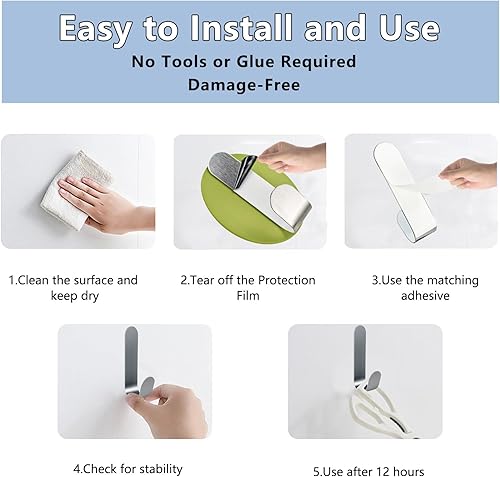 Easy to Install and Use
No Tools or Glue Required
Damage-Free

1.Clean the surface and keep dry

2.Tear off the Protection Film

3.Use the matching adhesive

4.Check for stability

5.Use after 12 hours