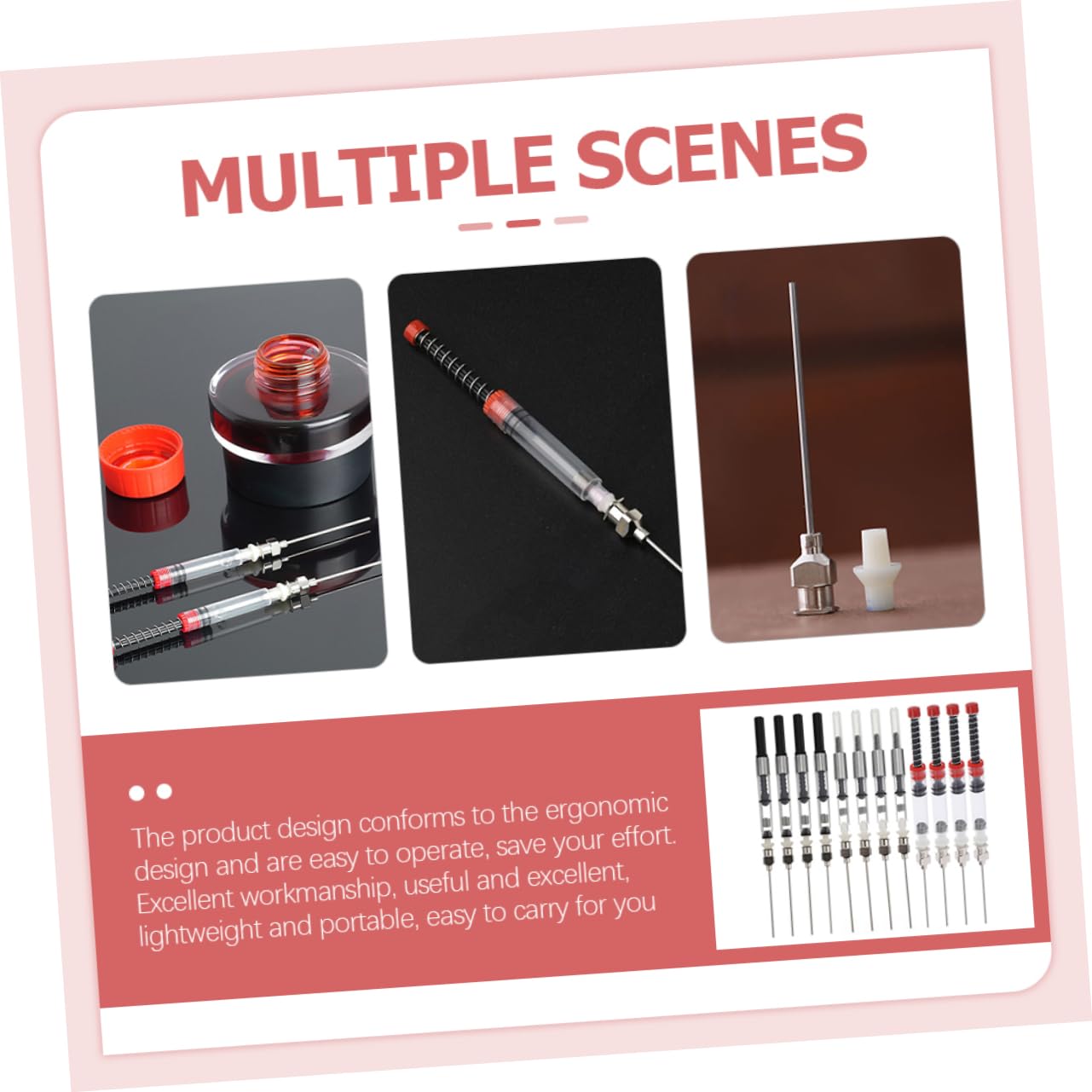 MULTIPLE SCENES

The product design conforms to the ergonomic design and are easy to operate, save your effort. Excellent workmanship, useful and excellent, lightweight and portable, easy to carry for you