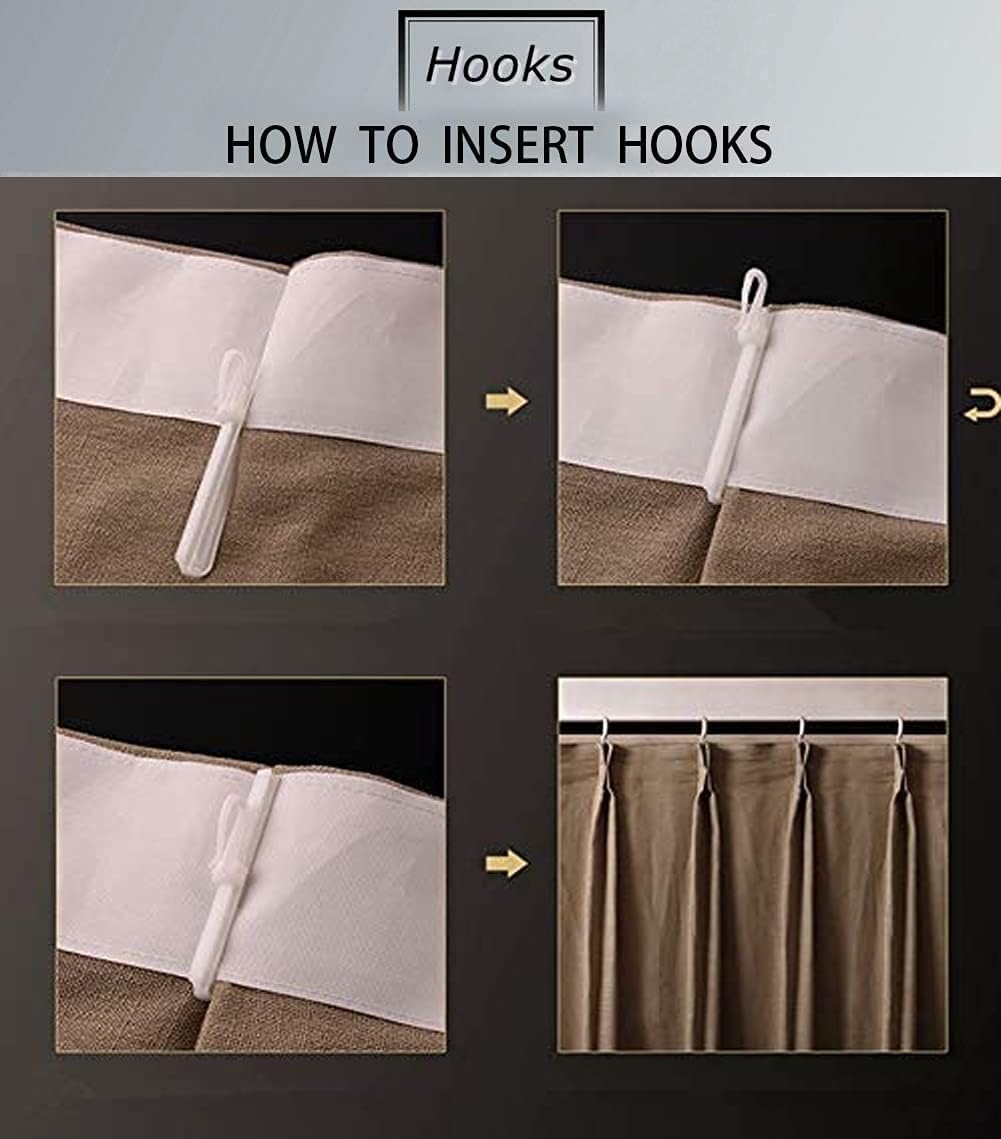 Hooks

HOW TO INSERT HOOKS