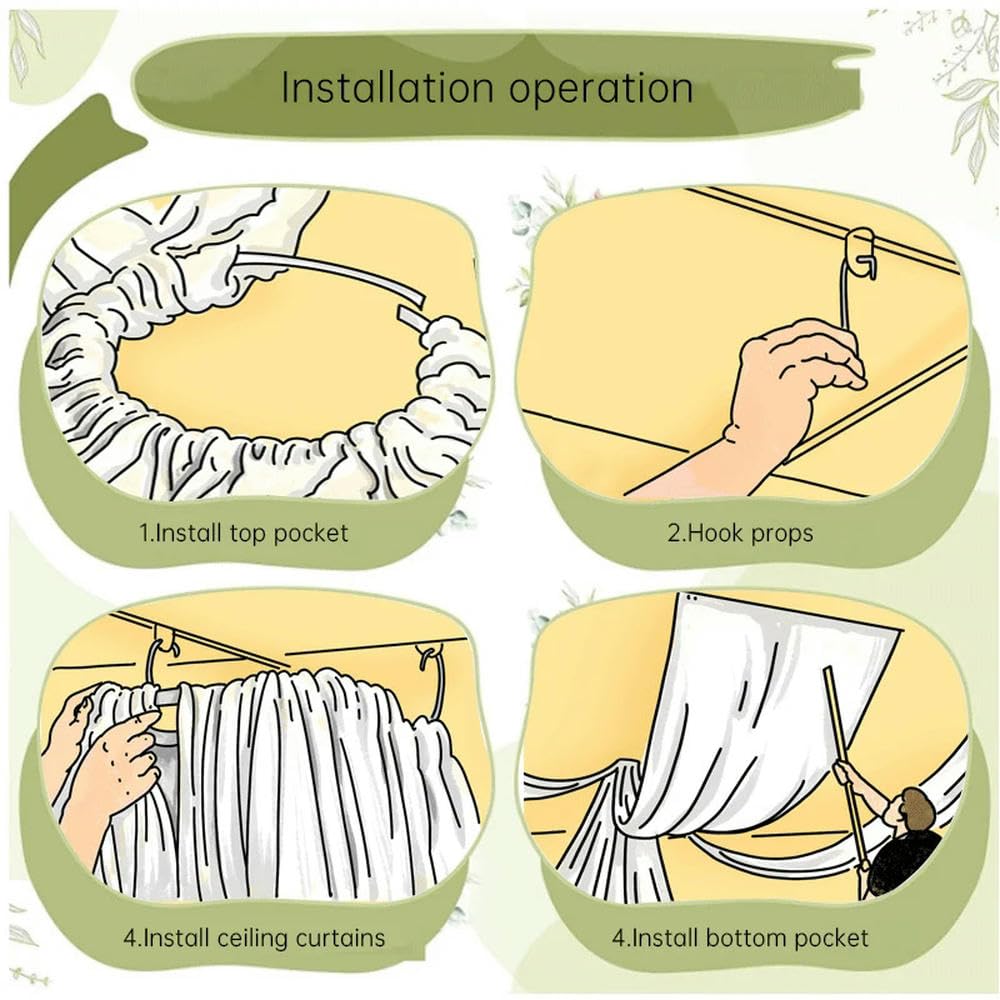 Installation operation

1.Install top pocket

2.Hook props

4.Install ceiling curtains

4.Install bottom pocket