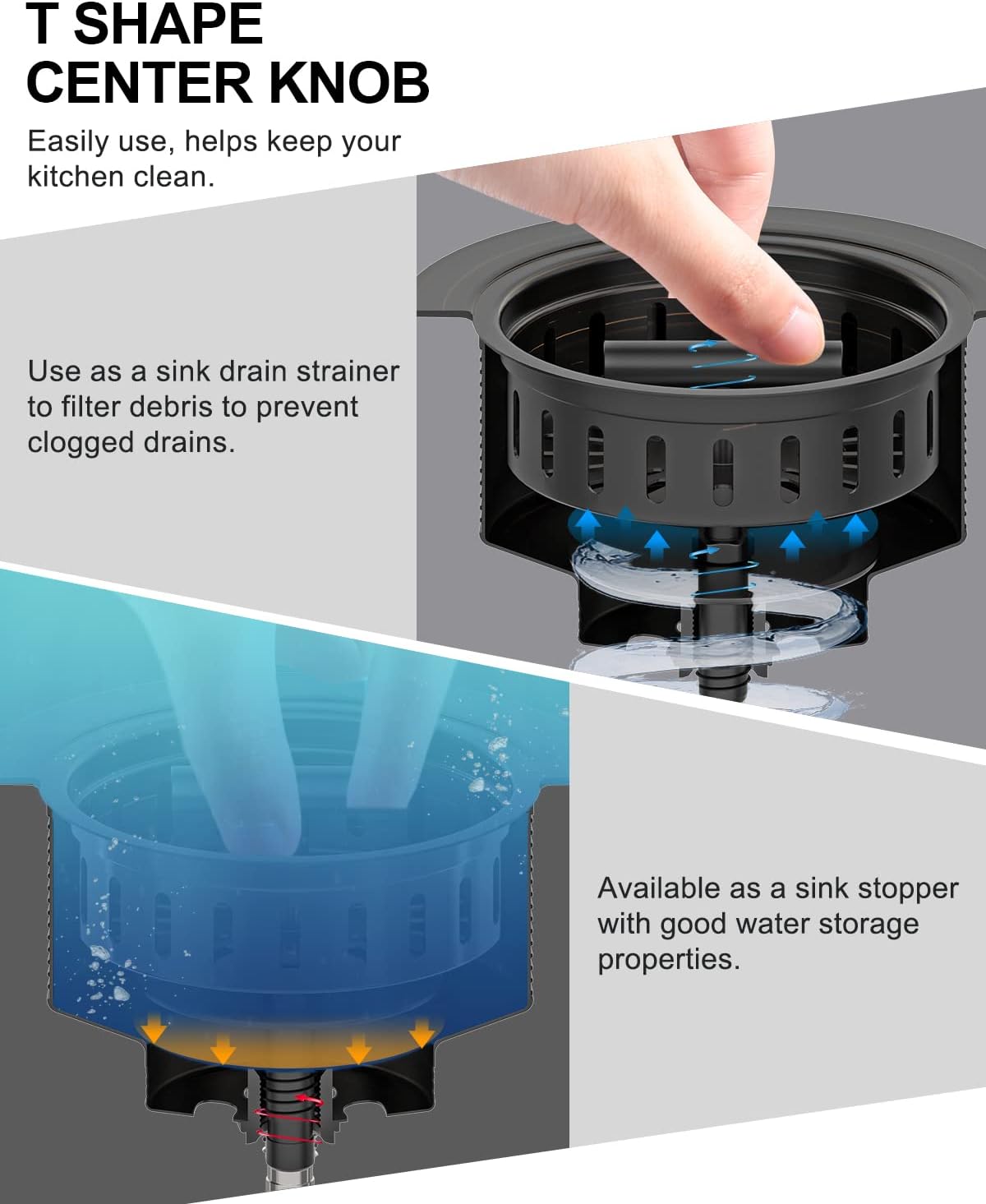 T SHAPE
CENTER KNOB

Easily use, helps keep your kitchen clean.

Use as a sink drain strainer to filter debris to prevent clogged drains.

Available as a sink stopper with good water storage properties.