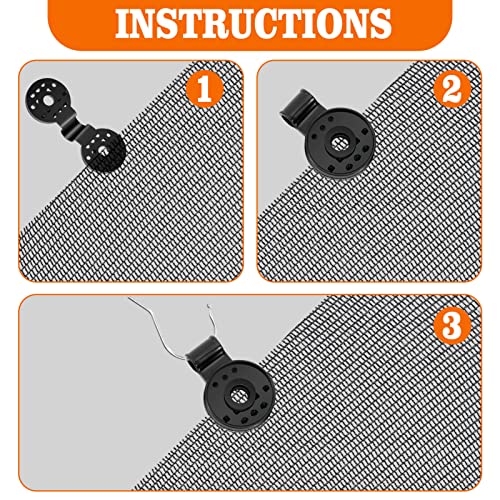 INSTRUCTIONS

1

2

3