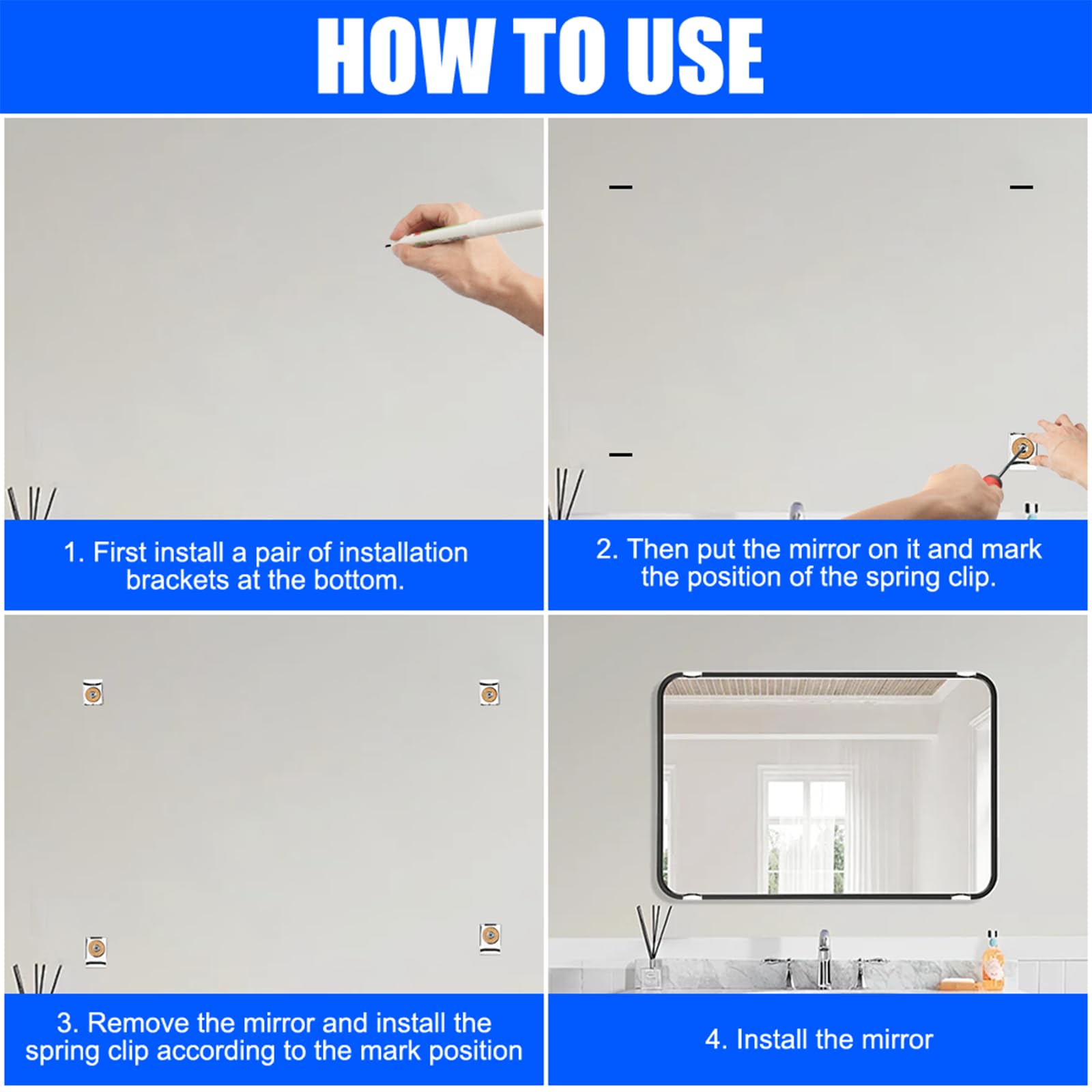 HOW TO USE

1. First install a pair of installation brackets at the bottom.

2. Then put the mirror on it and mark the position of the spring clip.

3. Remove the mirror and install the spring clip according to the mark position

4. Install the mirror