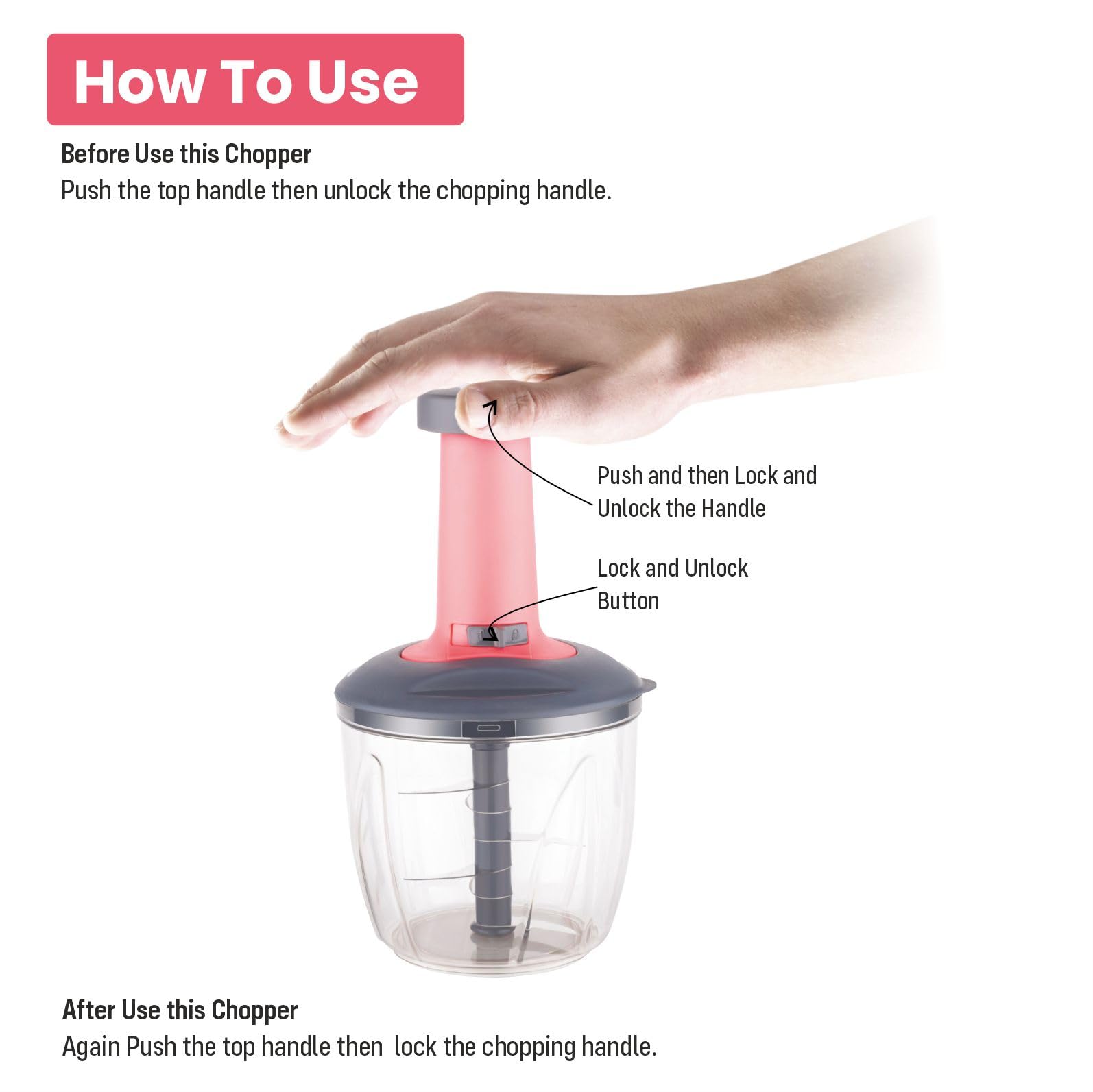 How To Use

Before Use this Chopper
Push the top handle then unlock the chopping handle.

Push and then Lock and Unlock the Handle

Lock and Unlock Button

After Use this Chopper
Again Push the top handle then lock the chopping handle.