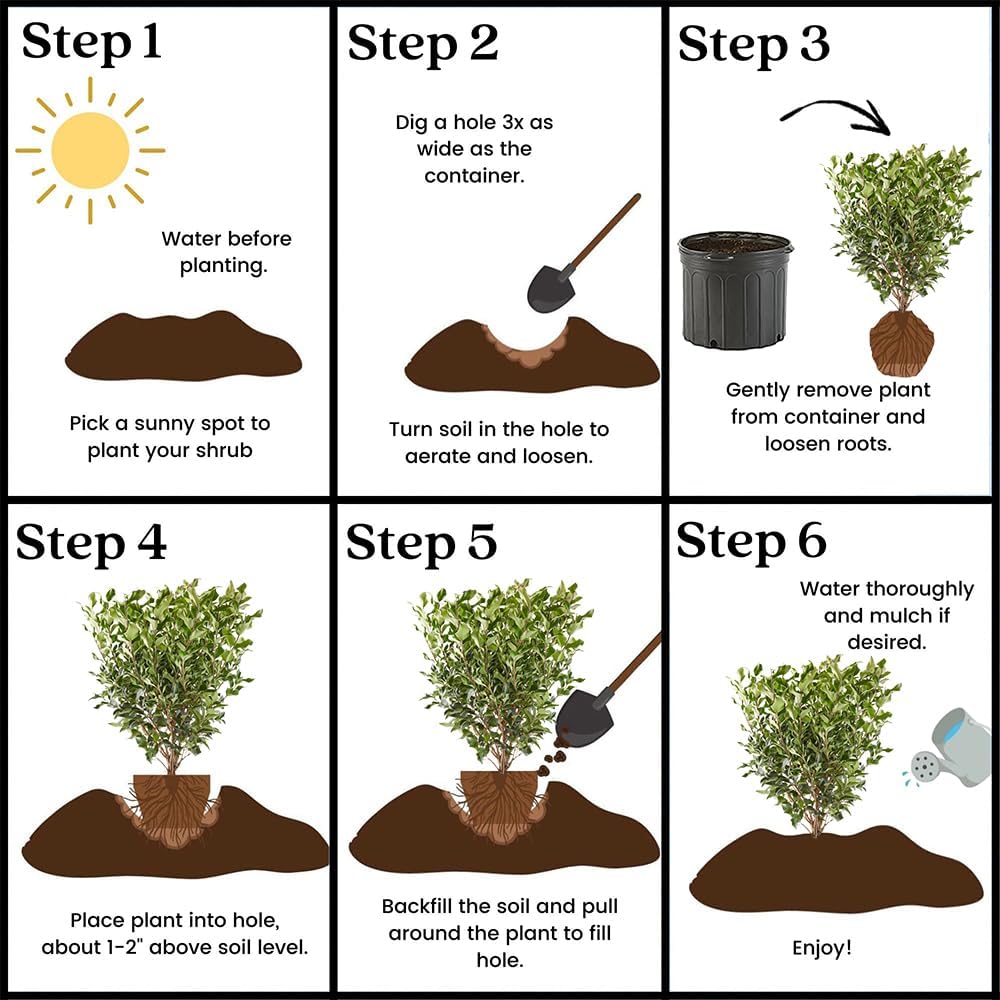 Step 1

Water before planting.

Pick a sunny spot to plant your shrub

Step 2

Dig a hole 3x as wide as the container.

Turn soil in the hole to aerate and loosen.

Step 3

Gently remove plant from container and loosen roots.

Step 4

Place plant into hole, about 1-2" above soil level.

Step 5

Backfill the soil and pull around the plant to fill hole.

Step 6

Water thoroughly and mulch if desired.

Enjoy!